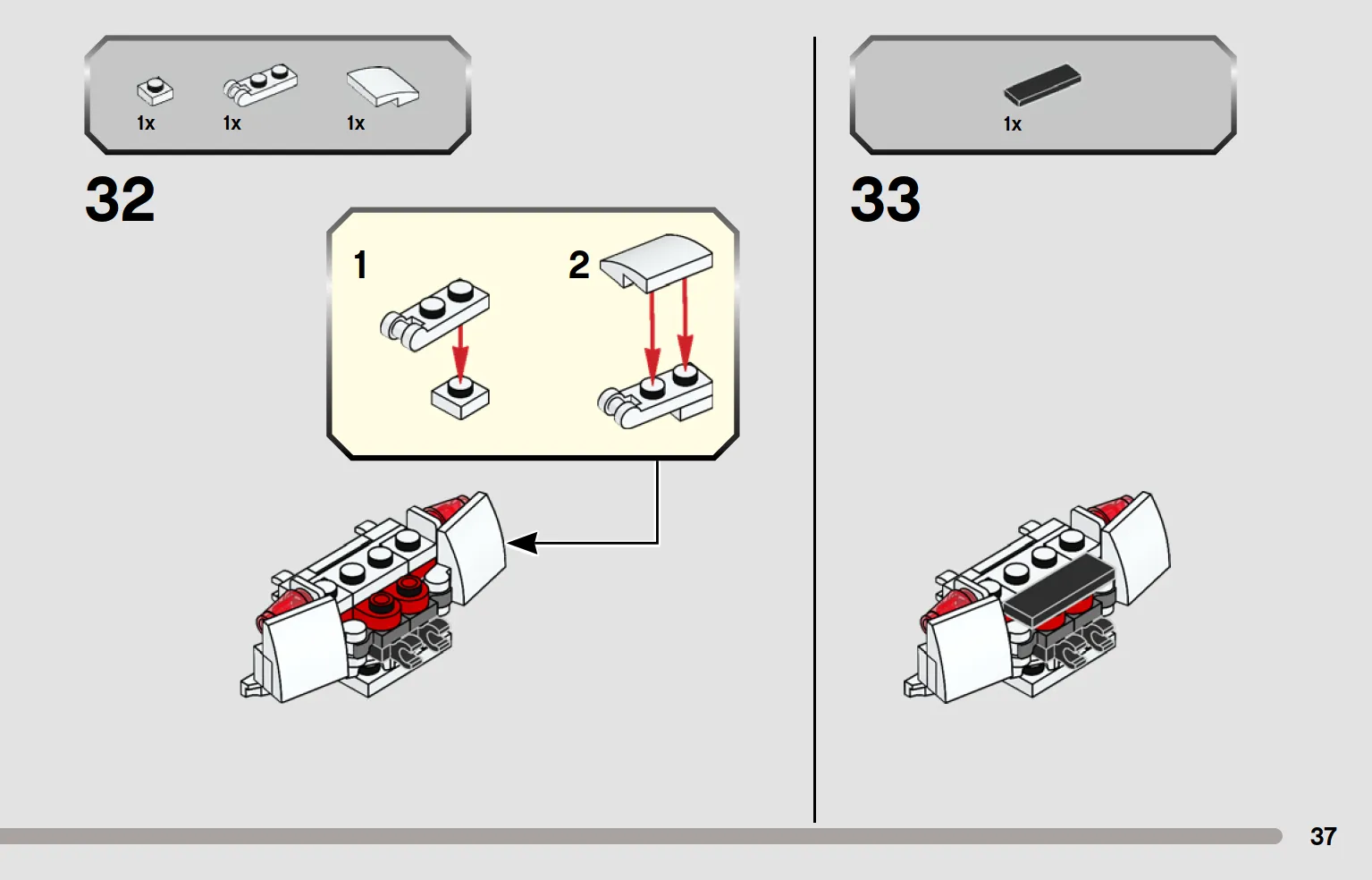 1x 1x 1x

32

1

2

1x

33

37