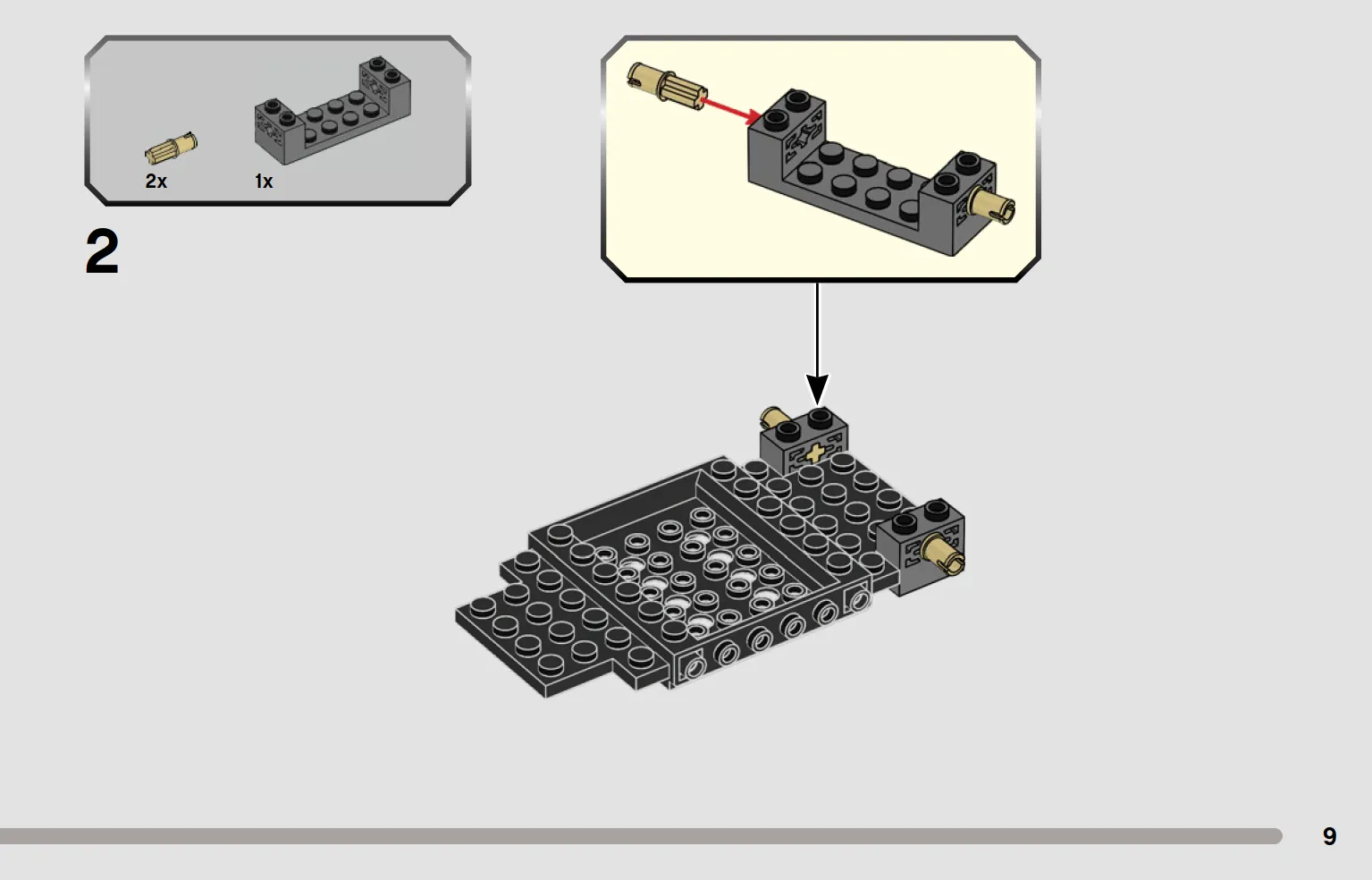 2x
1x
2
9