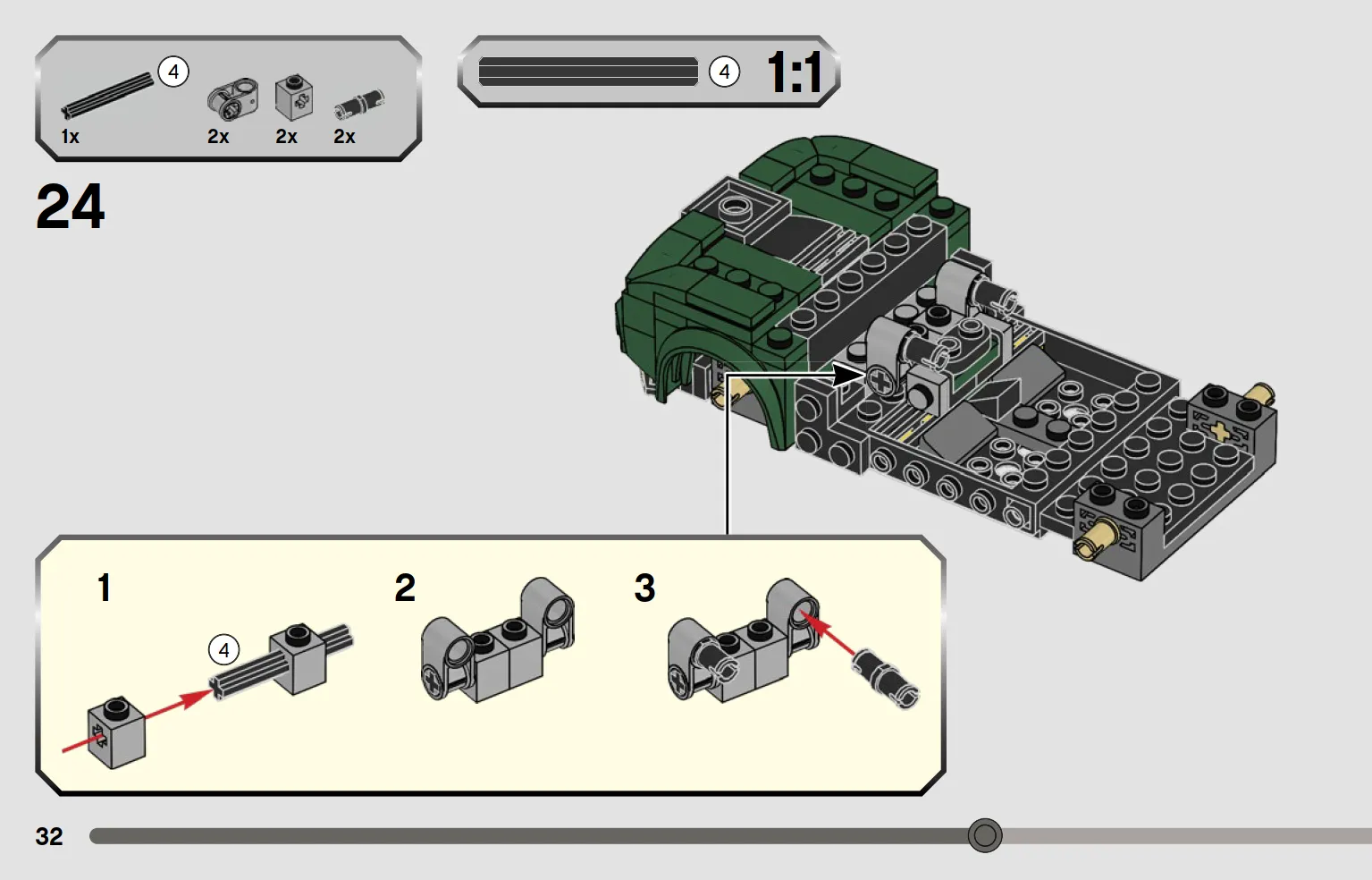 4
1x 2x 2x 2x

4 1:1

24

1

4

2

3

32