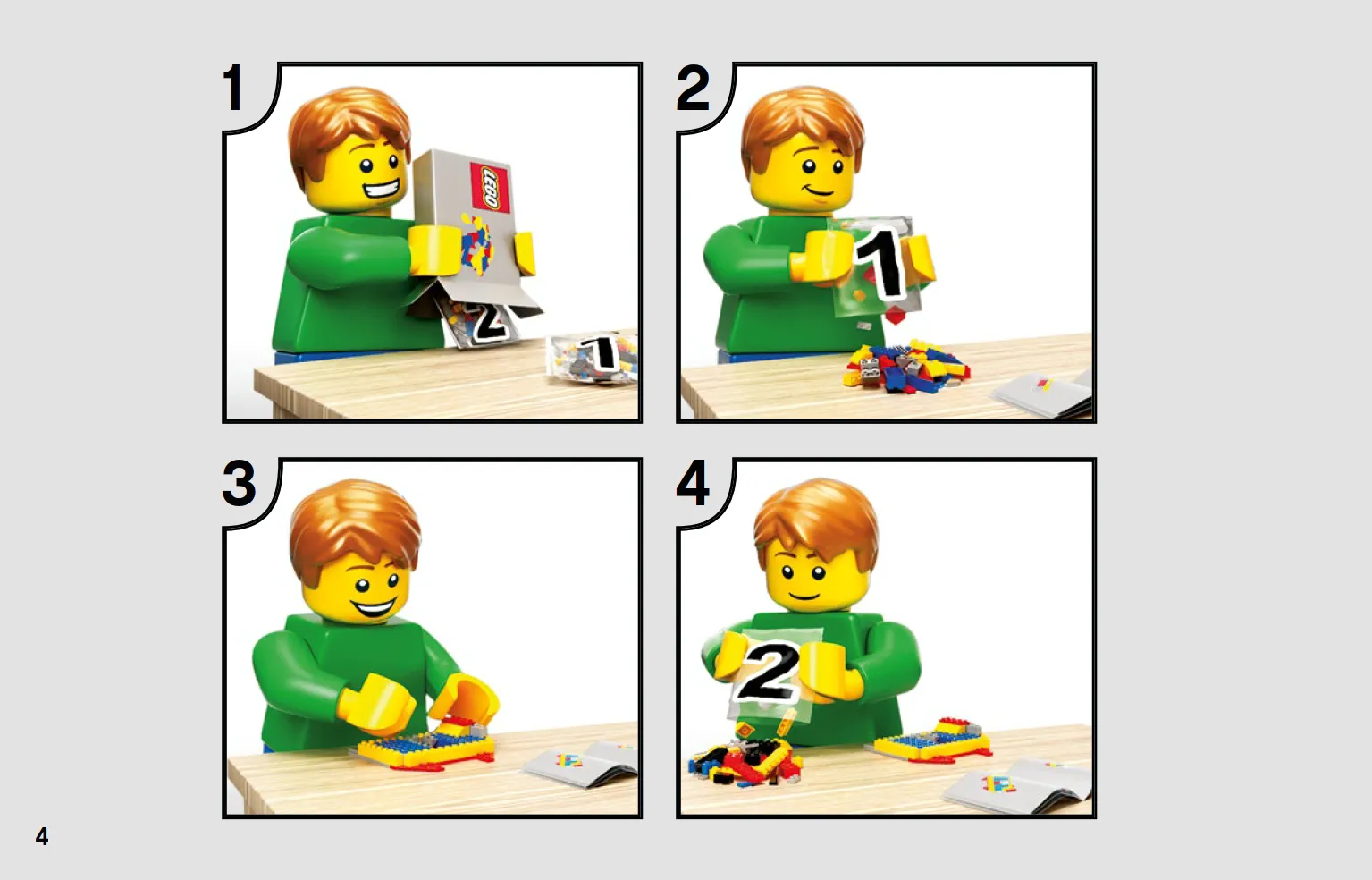 1

LEGO

2

1

2

1

3

4

2

4