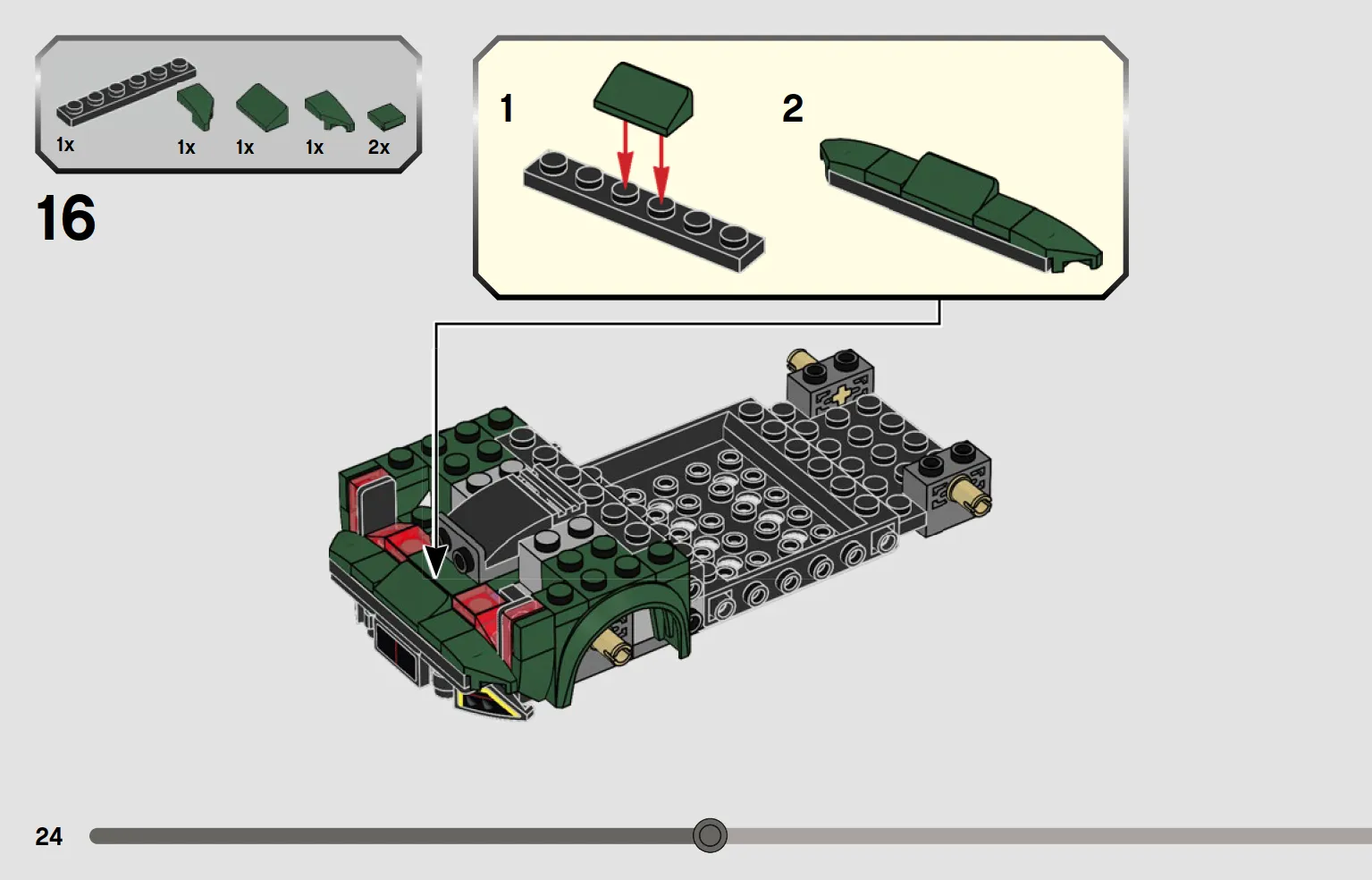 1x 1x 1x 1x 2x

16

1

2

24