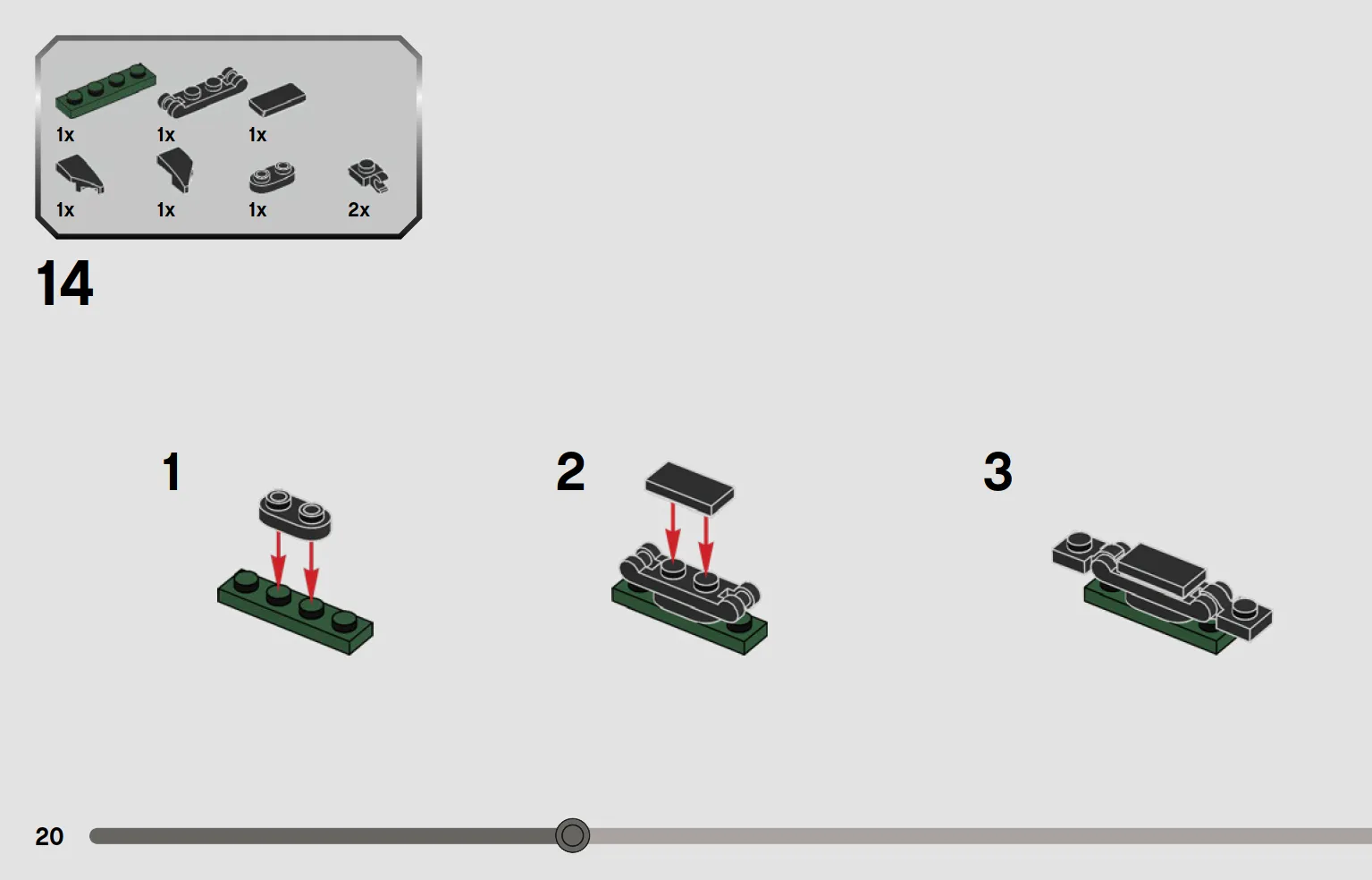 1x 1x 1x
1x 1x 1x 2x

14

1

2

3

20