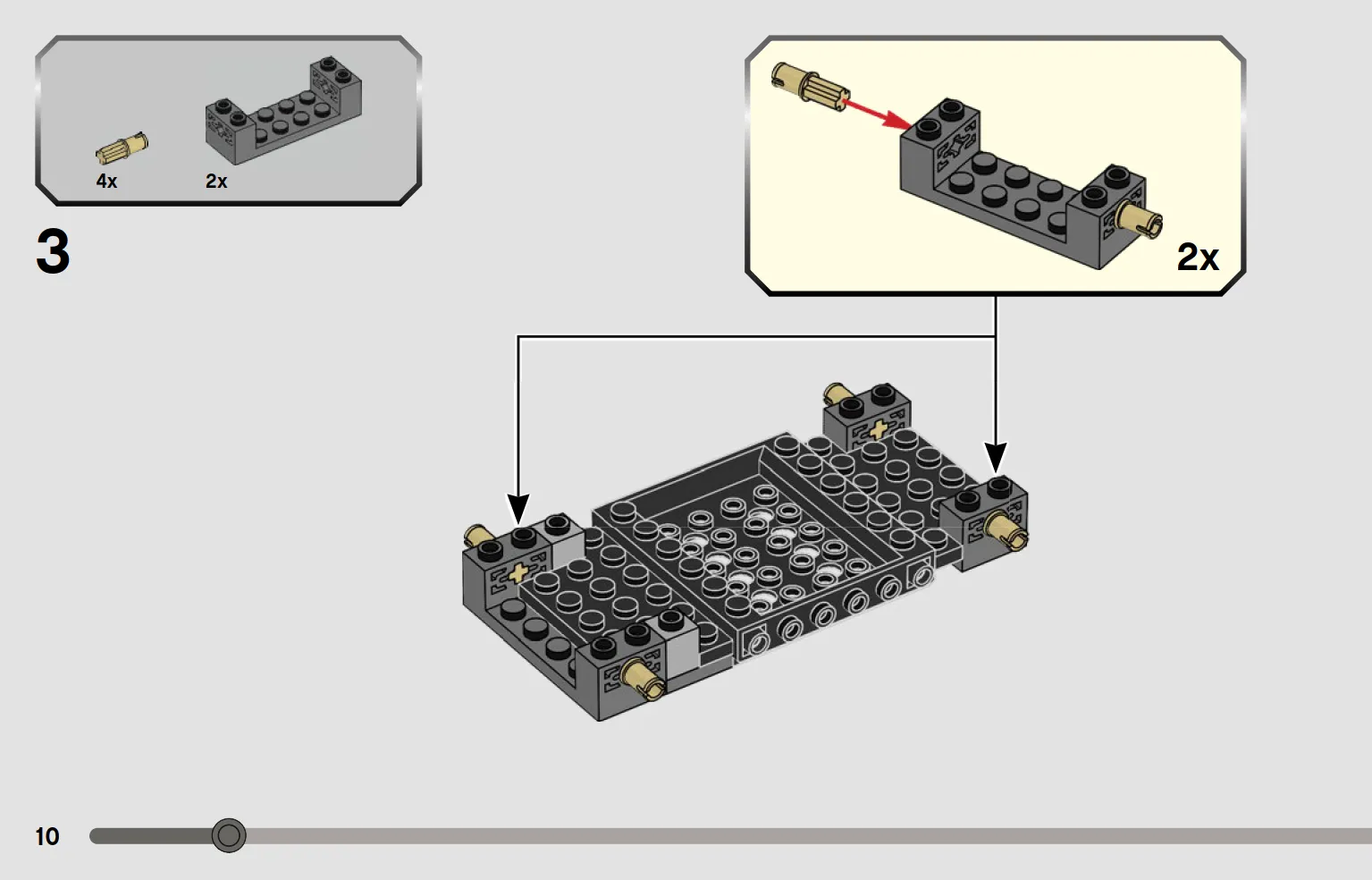 4x
2x

3

2x

10