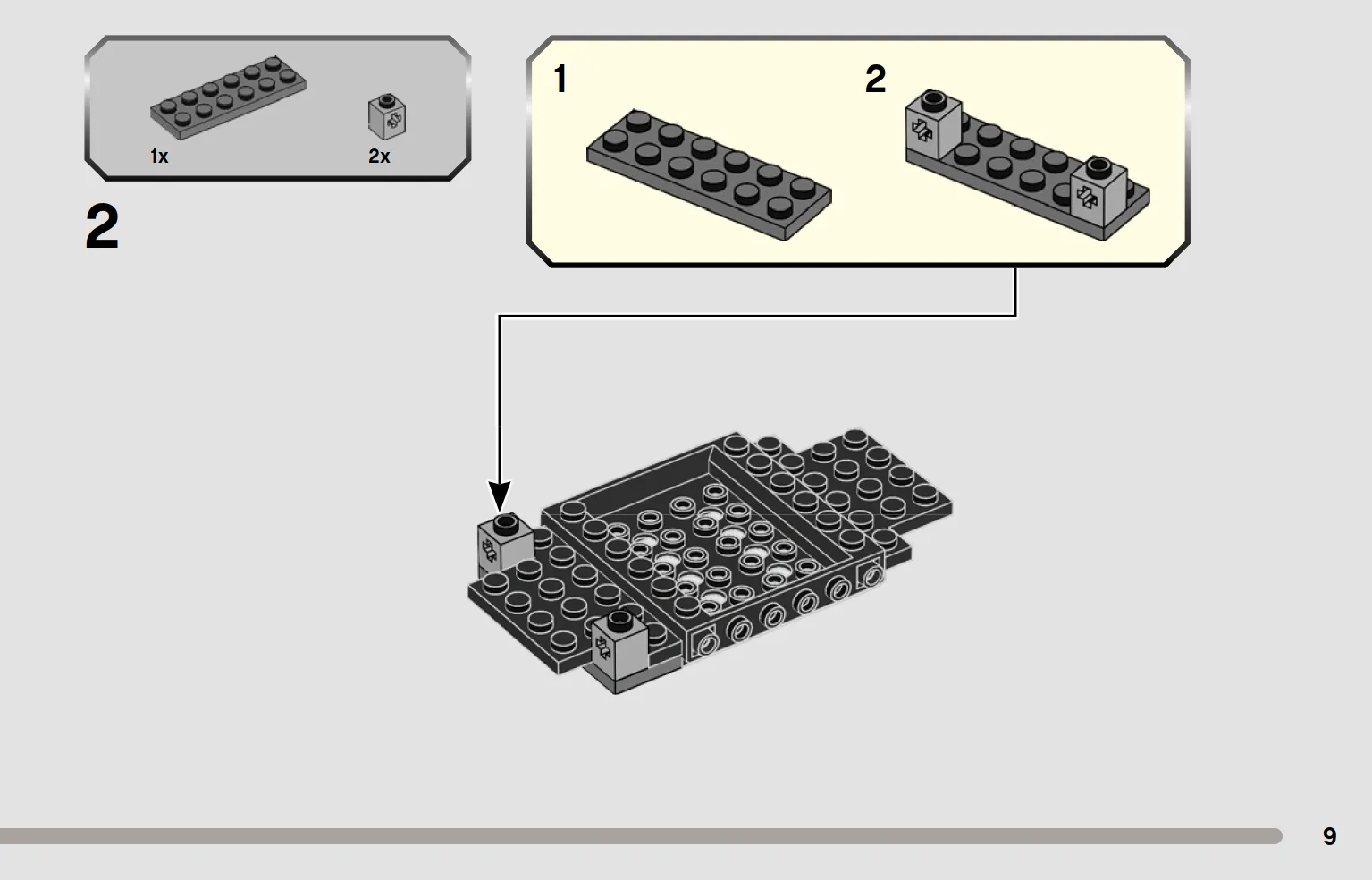 1x

2x

2

1

2

9