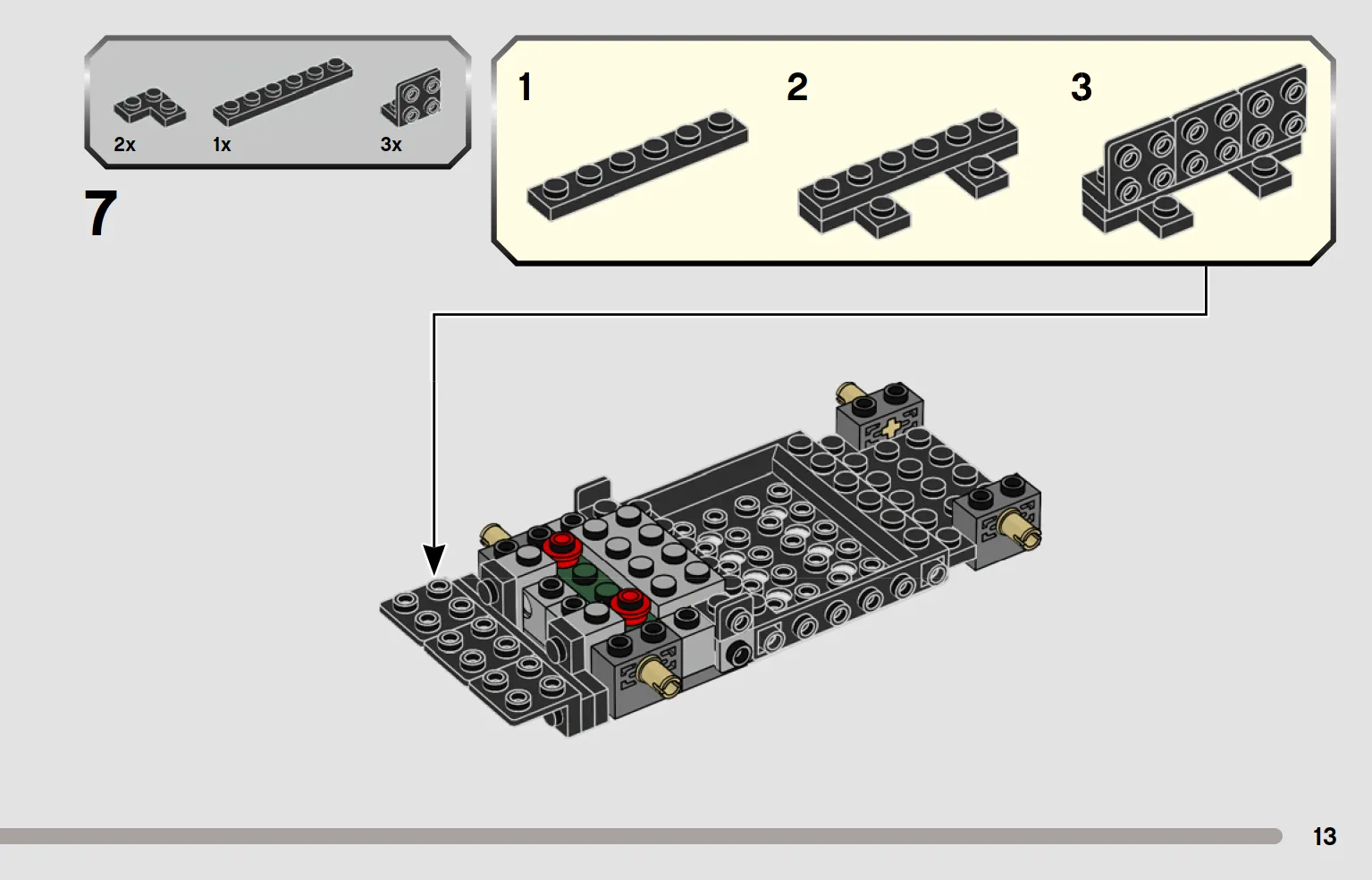 2x 1x 3x

7

1

2

3

13