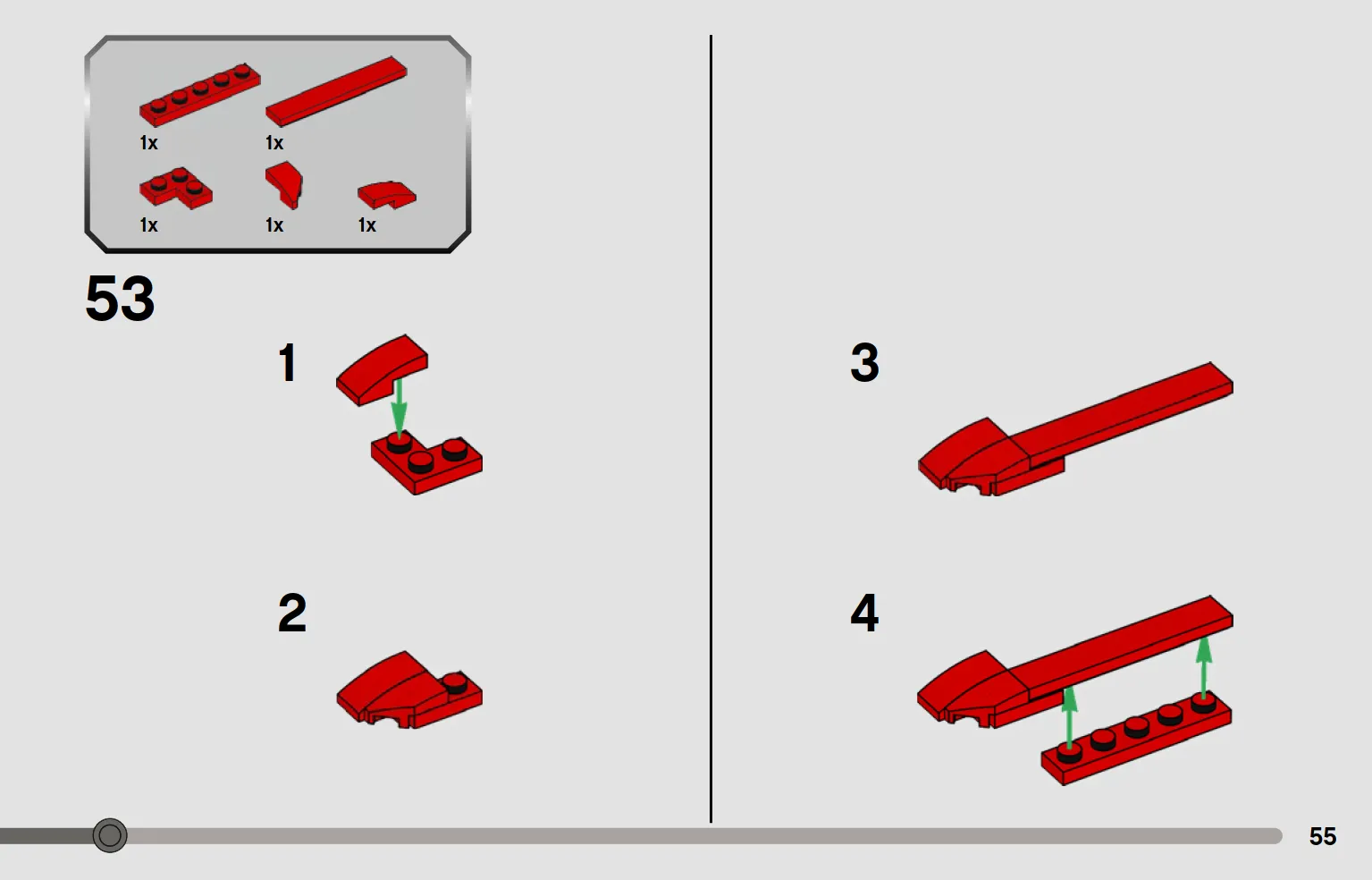 1x
1x
1x
1x
1x

53

1

2

3

4

55