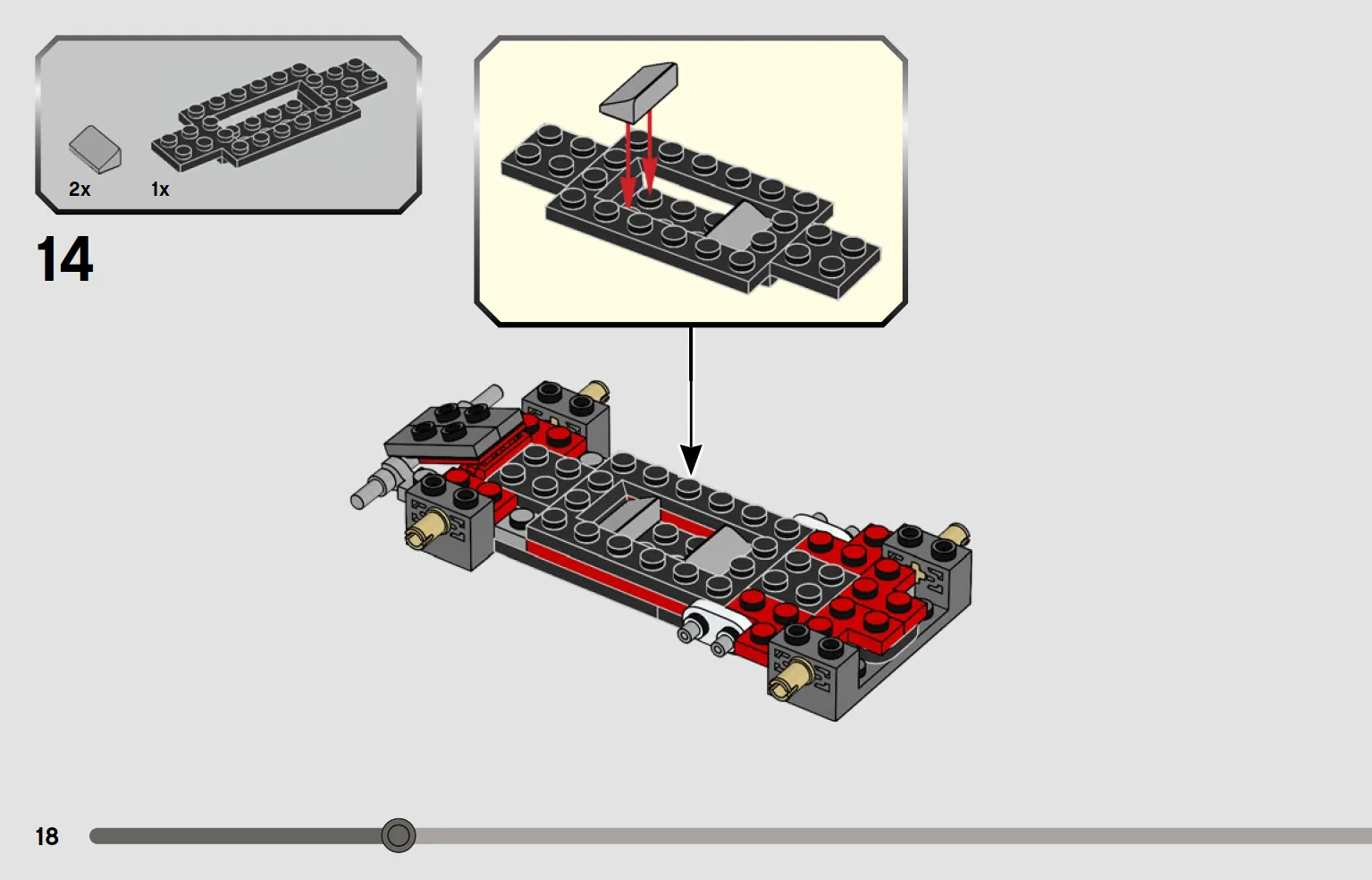 2x
1x
14
18