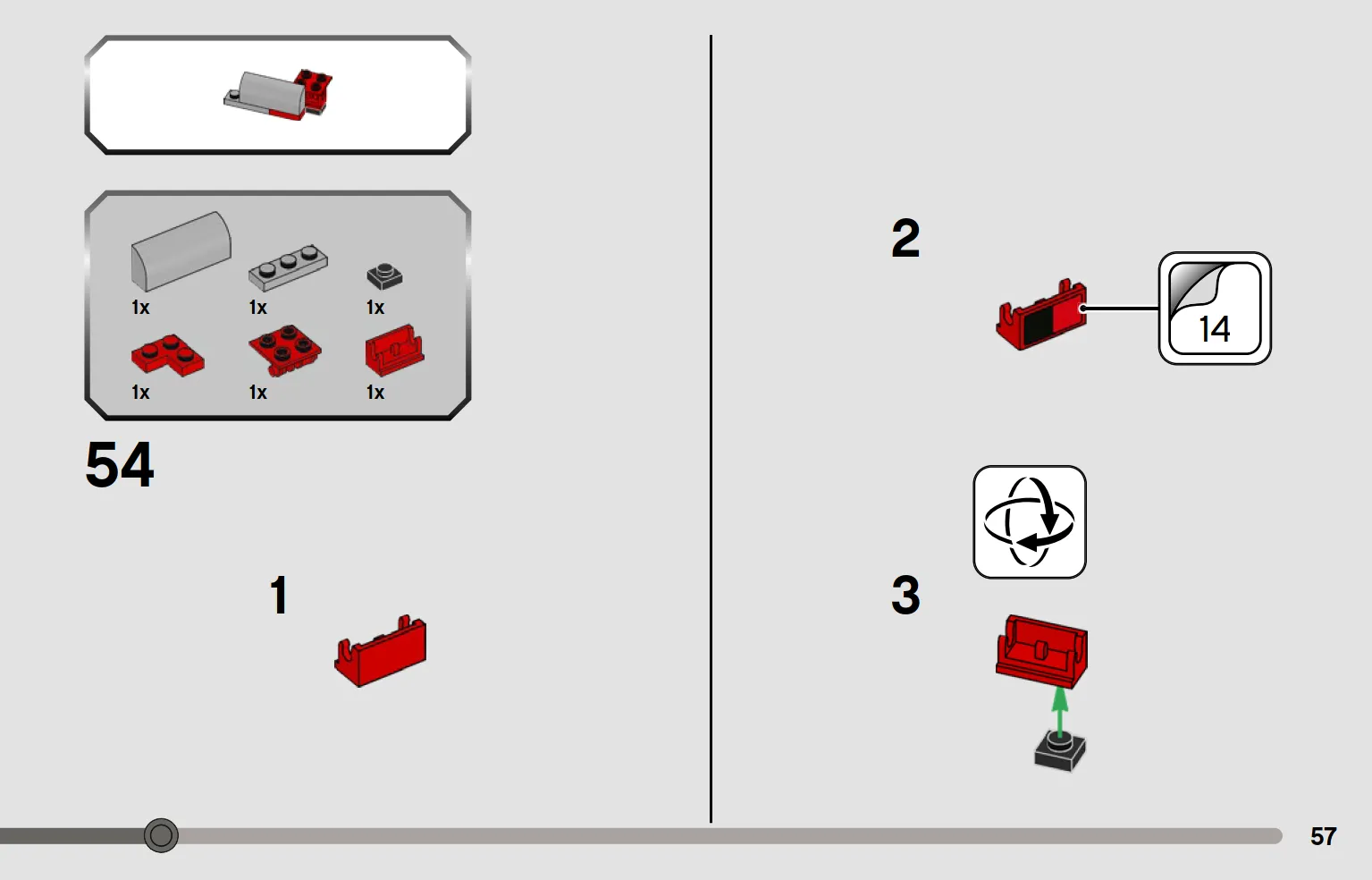 1x
1x
1x
1x
1x
1x

54

1

2

14

3

57