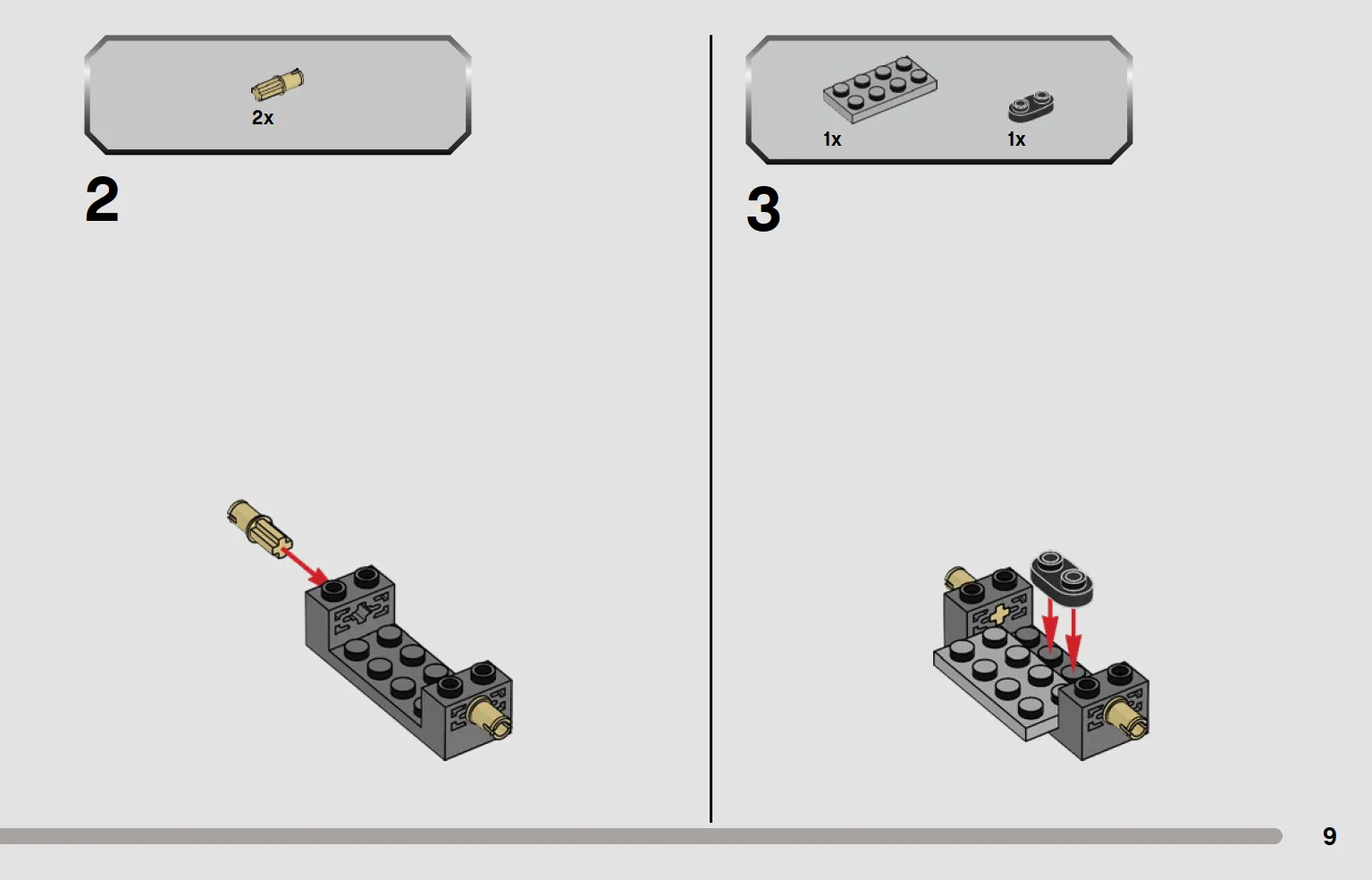 2x

2

1x

1x

3

9