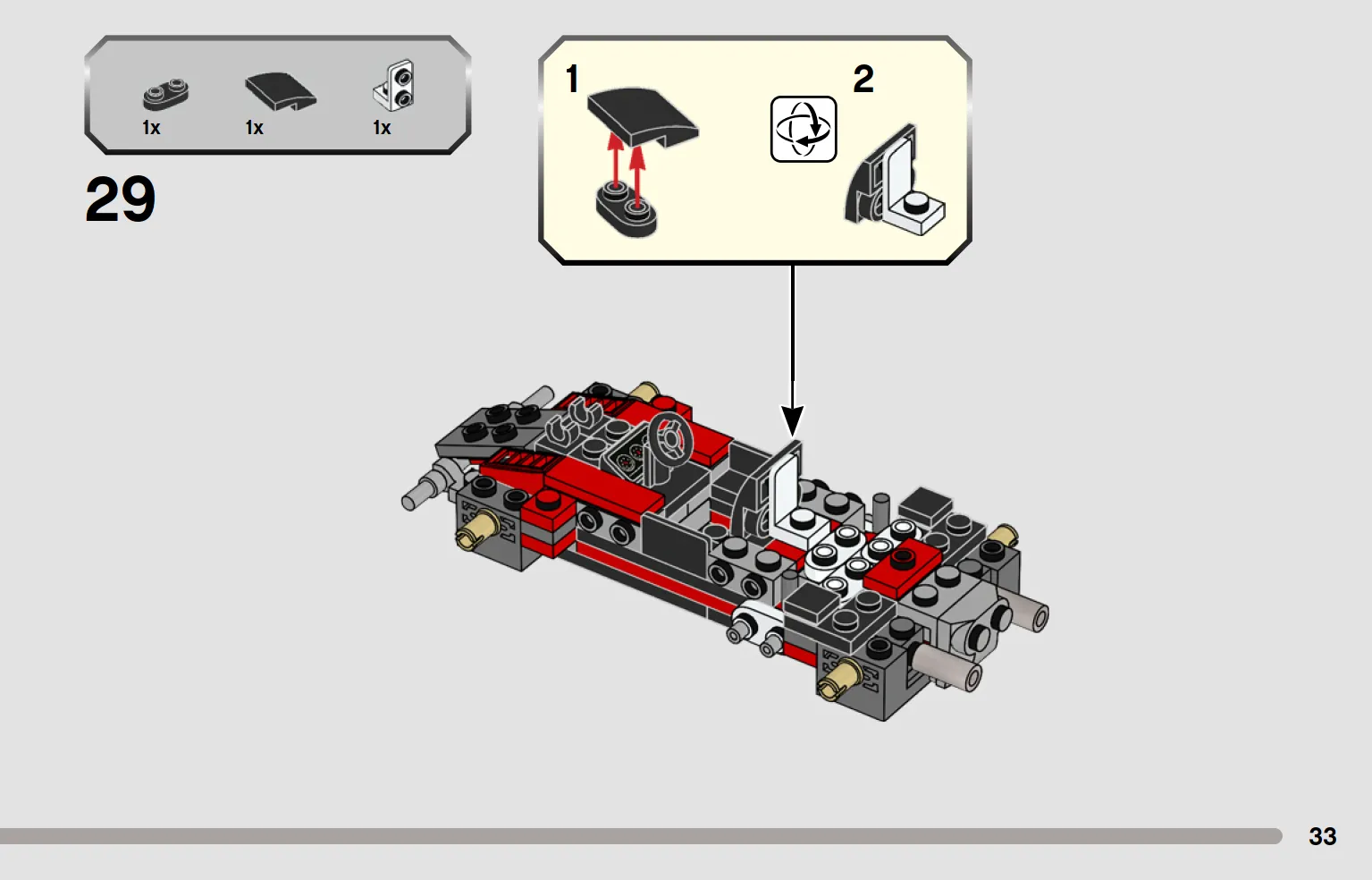 1x 1x 1x

29

1

2

33