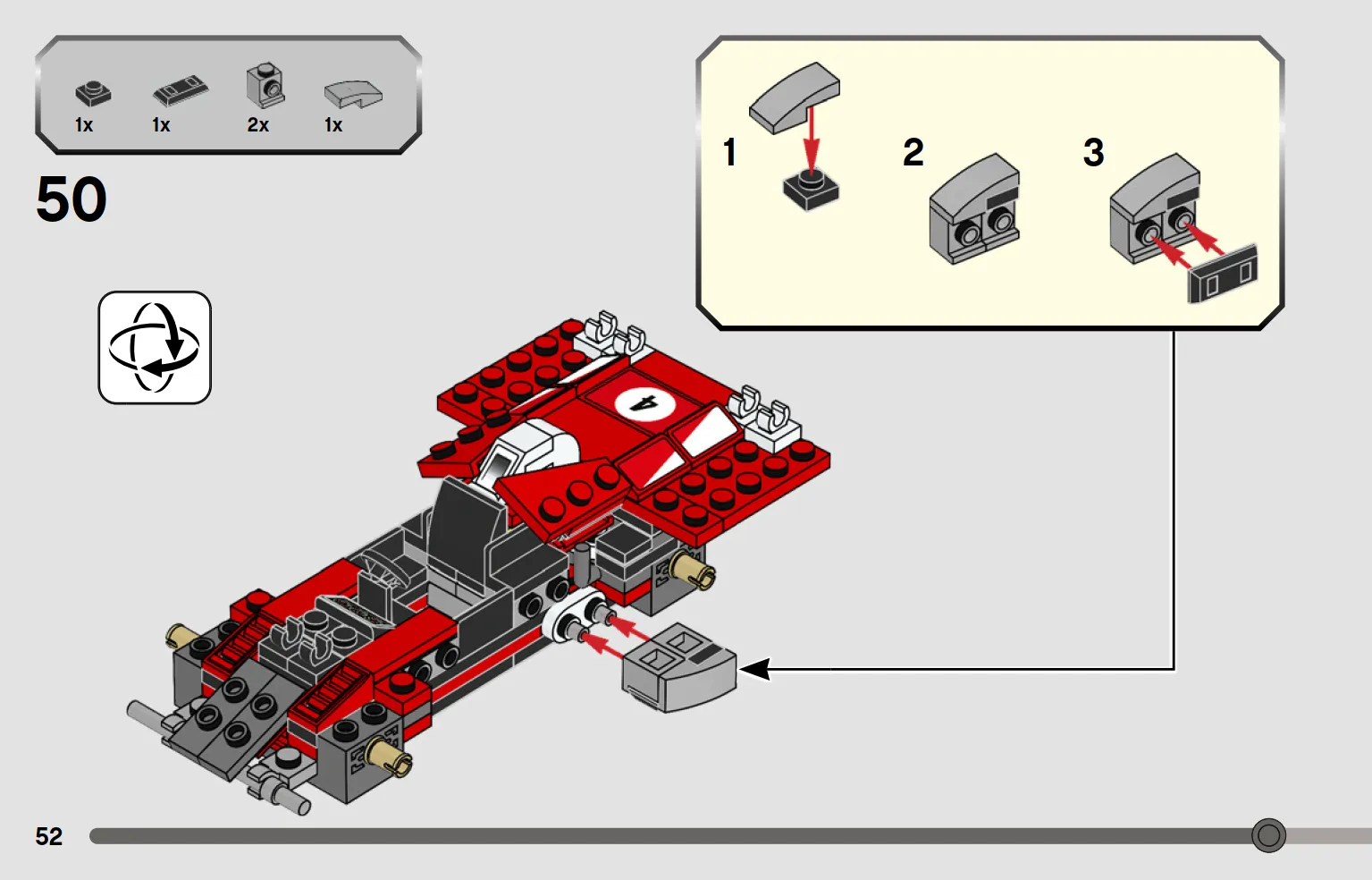 1x 1x 2x 1x

50

1

2

3

4

52