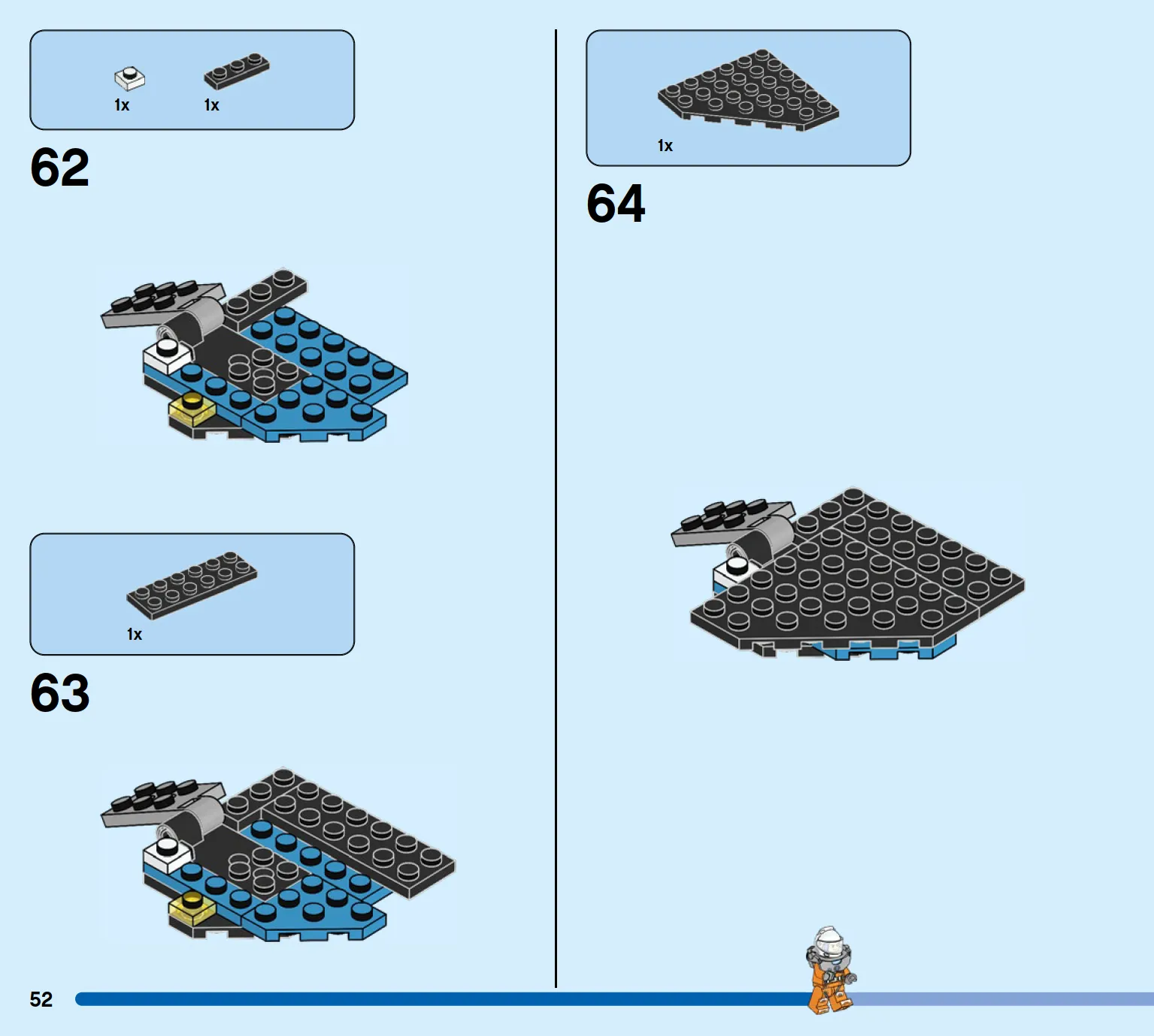 1x 1x

62

1x

63

1x

64

52