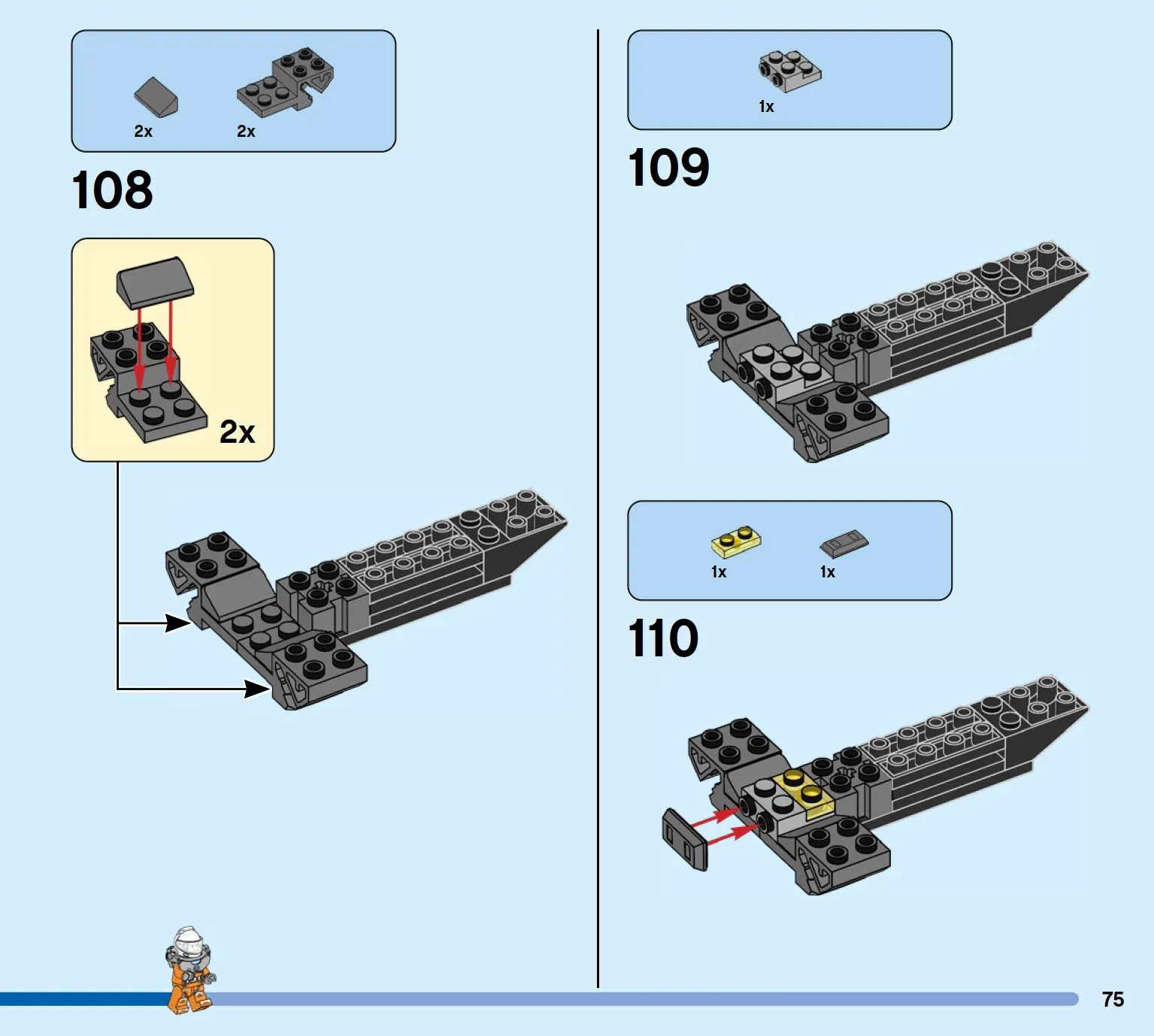 2x 2x

108

2x

1x

109

1x 1x

110

75