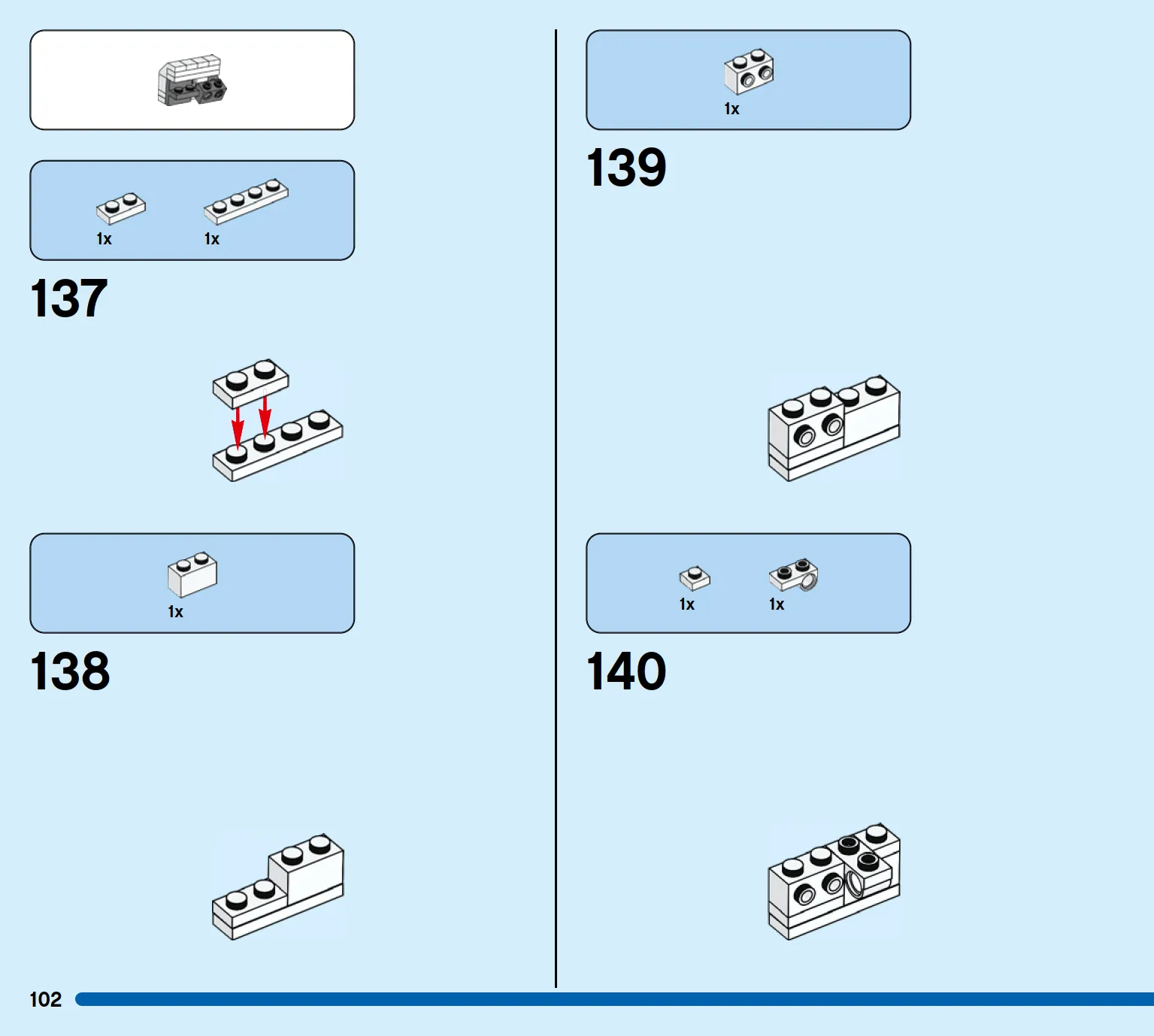 1x 1x

137

1x

138

1x

139

1x 1x

140

102