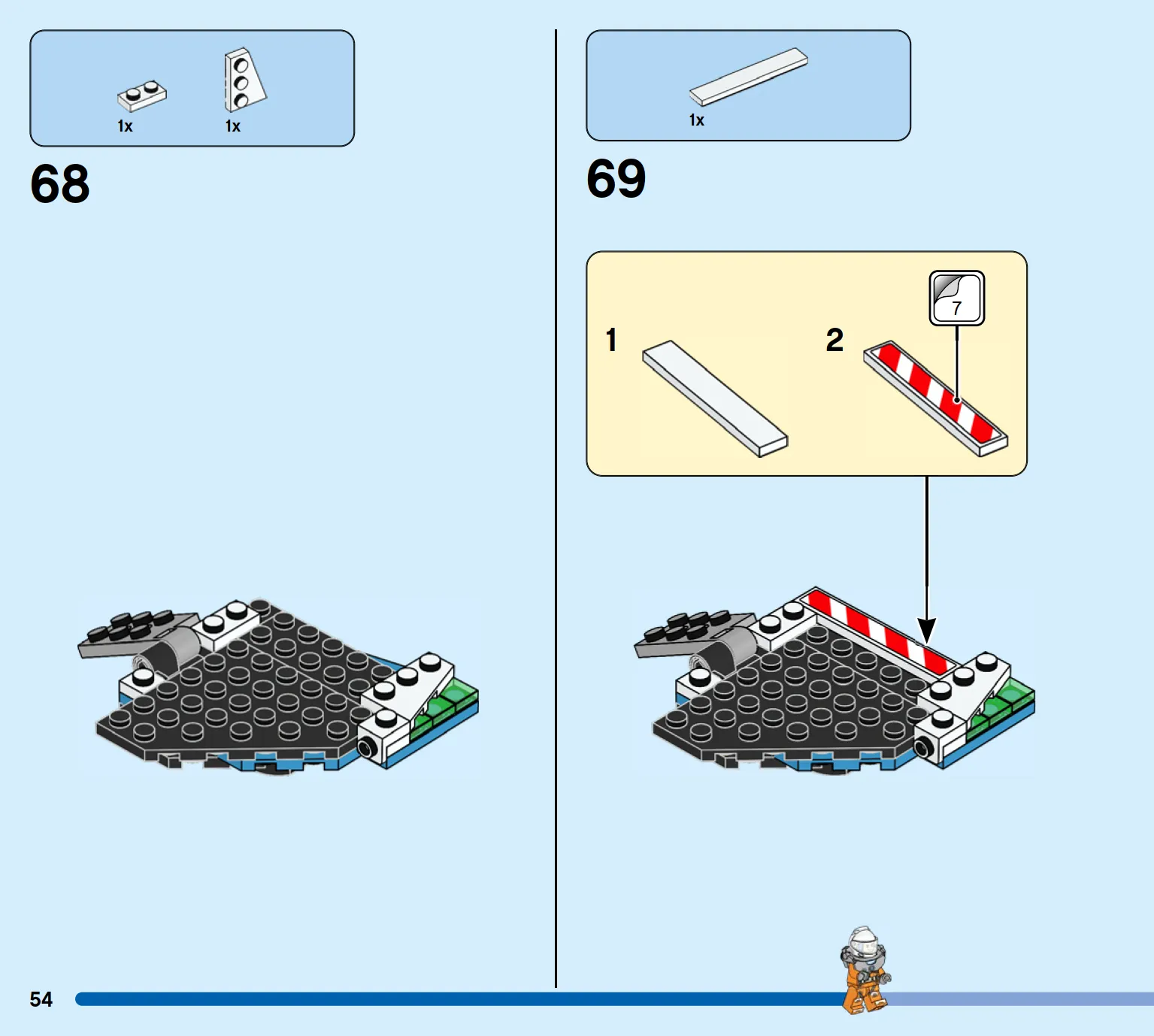 1x 1x

68

1x

69

1

2

7

54