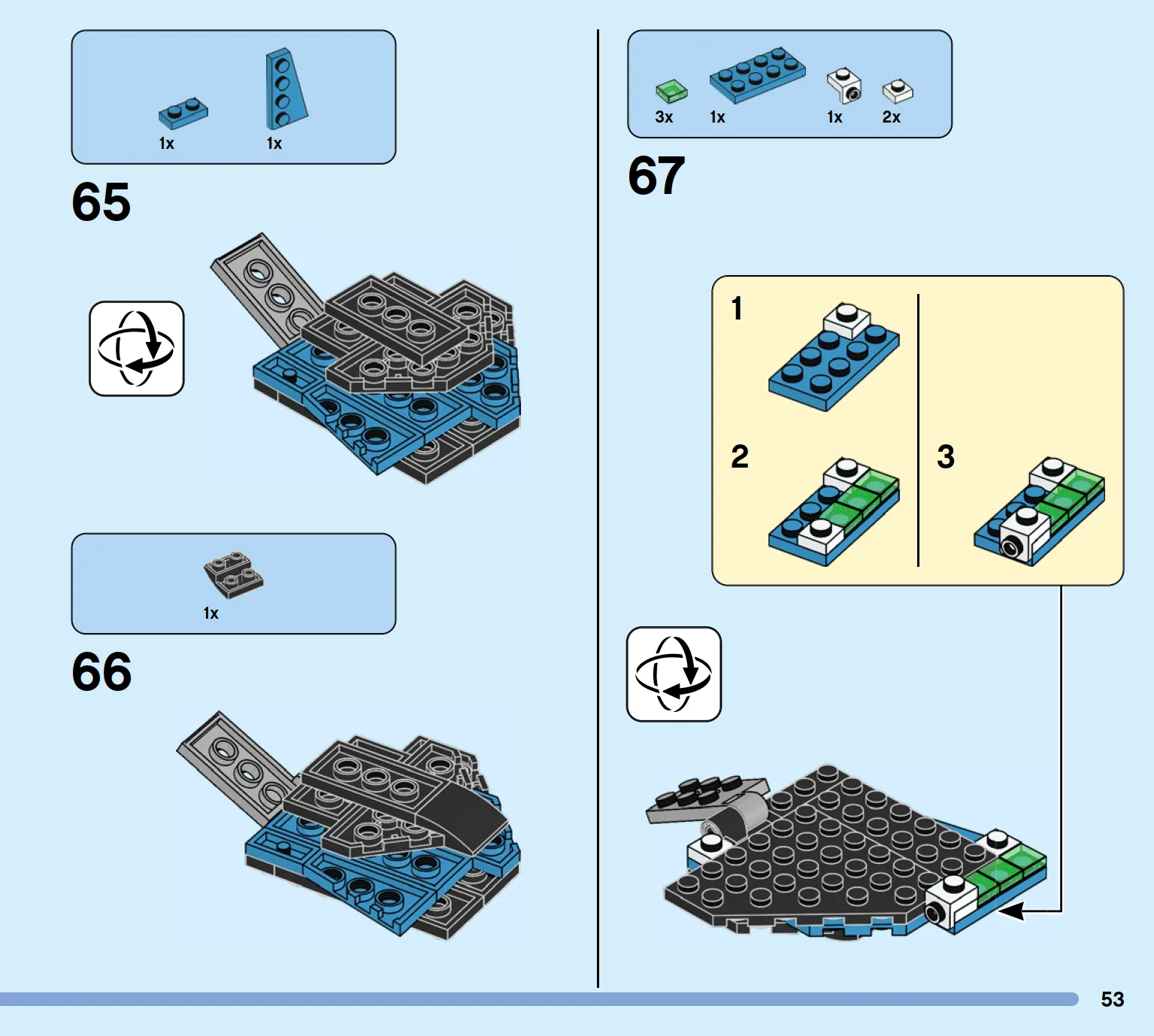 1x 1x

65

1x

66

3x 1x 1x 2x

67

1

2

3

53