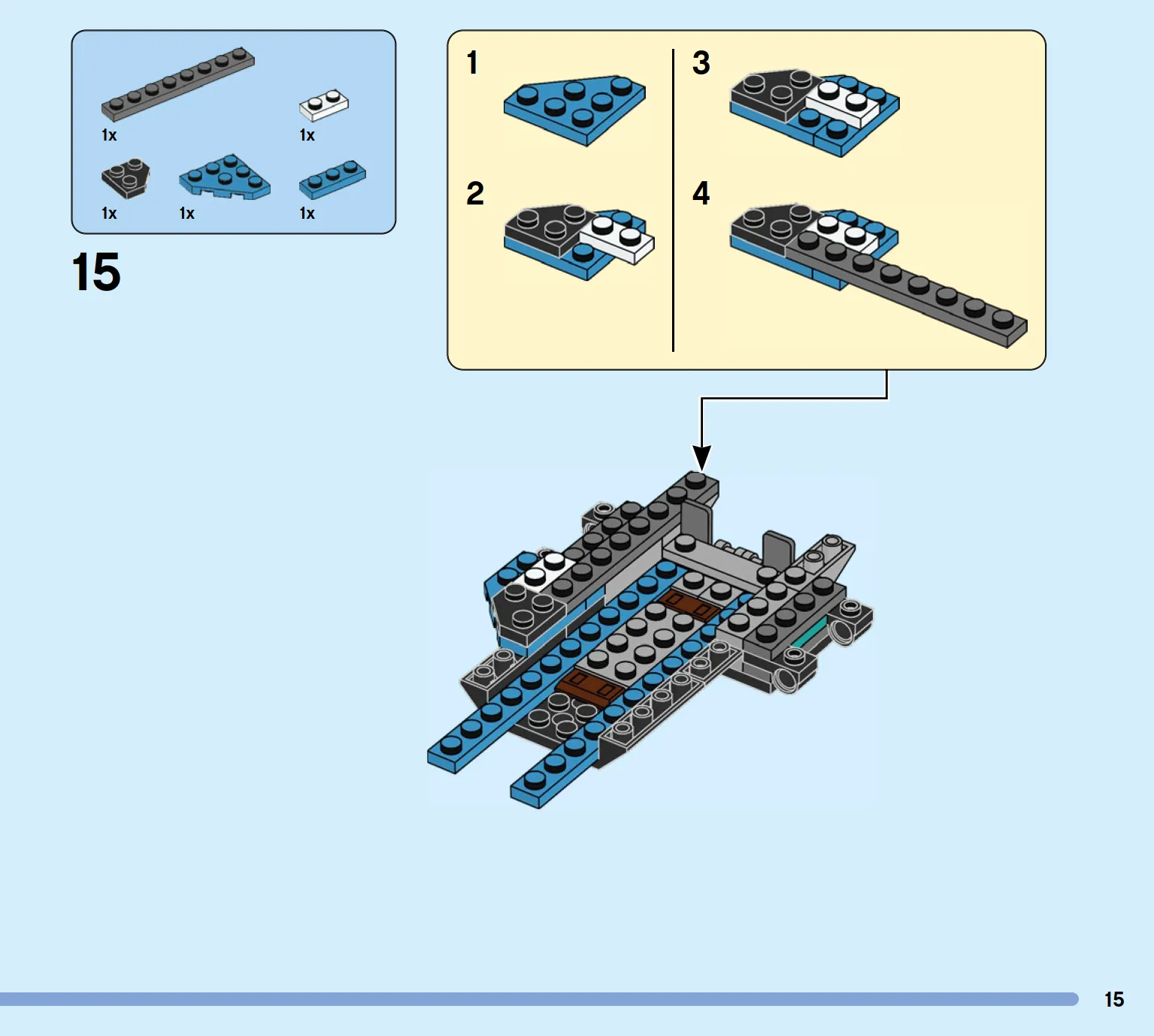 1x
1x
1x
1x
1x

15

1
2
3
4

15