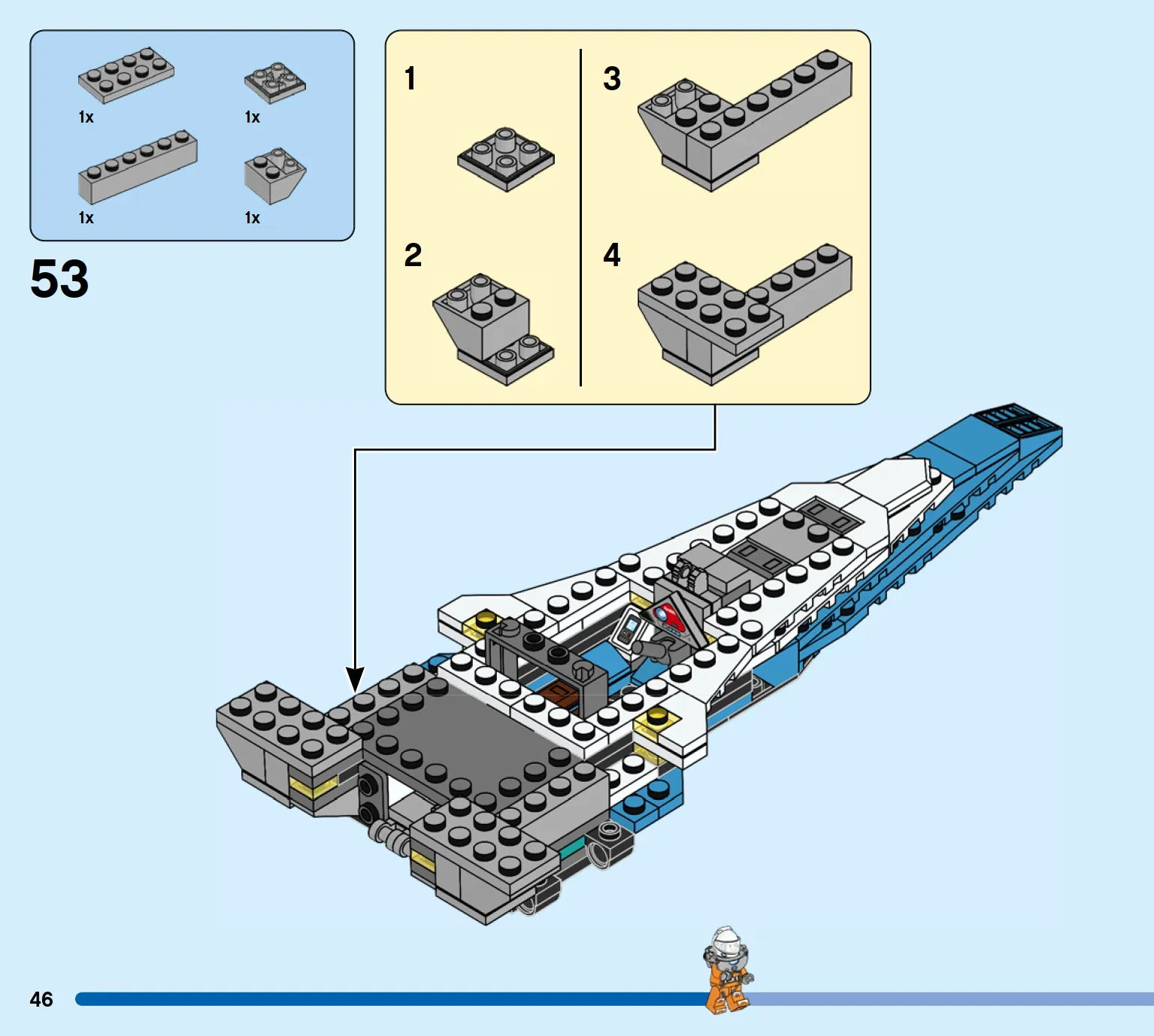 1x
1x
1x
1x

53

1
2
3
4

46