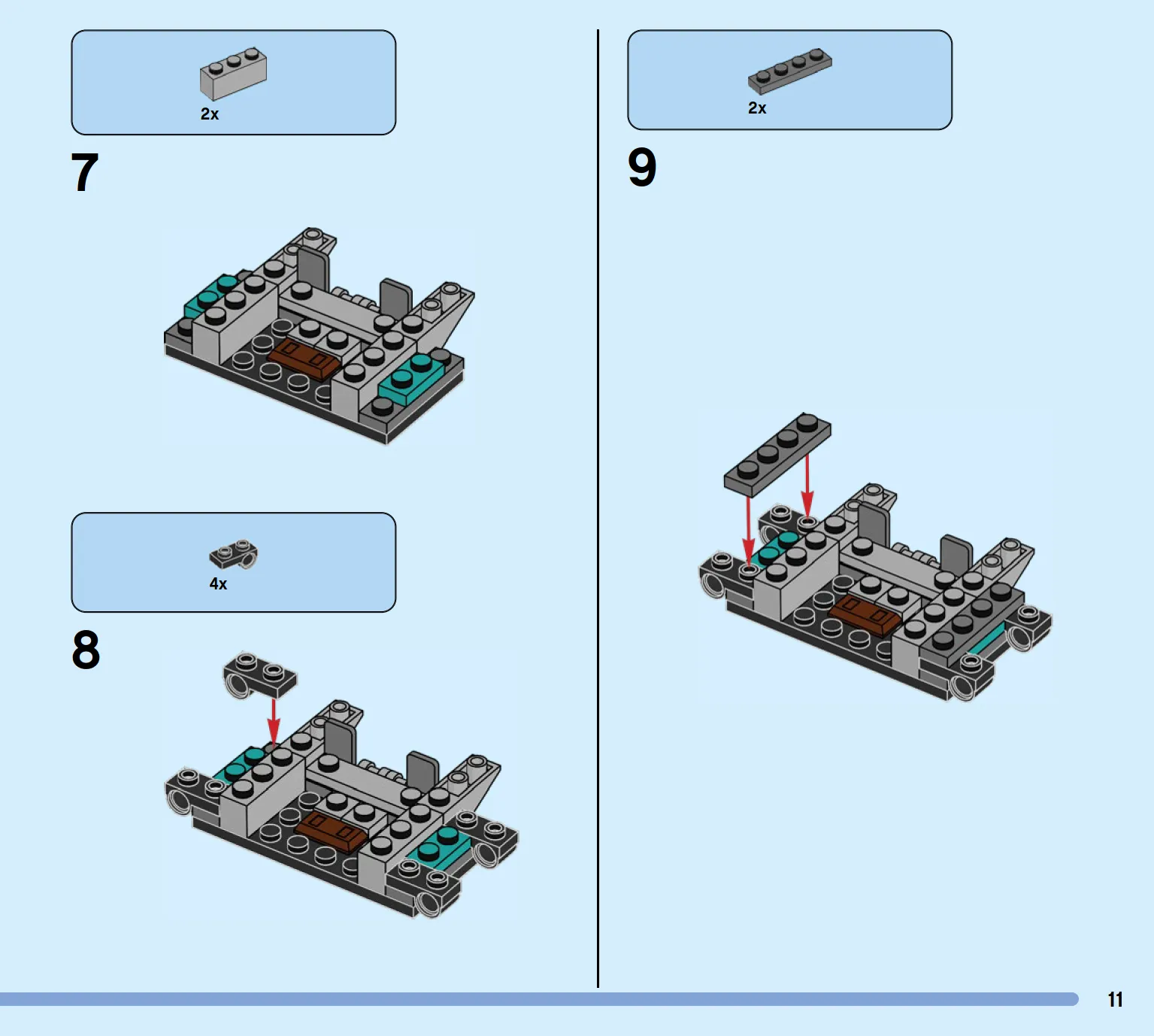 2x

7

4x

8

2x

9

11