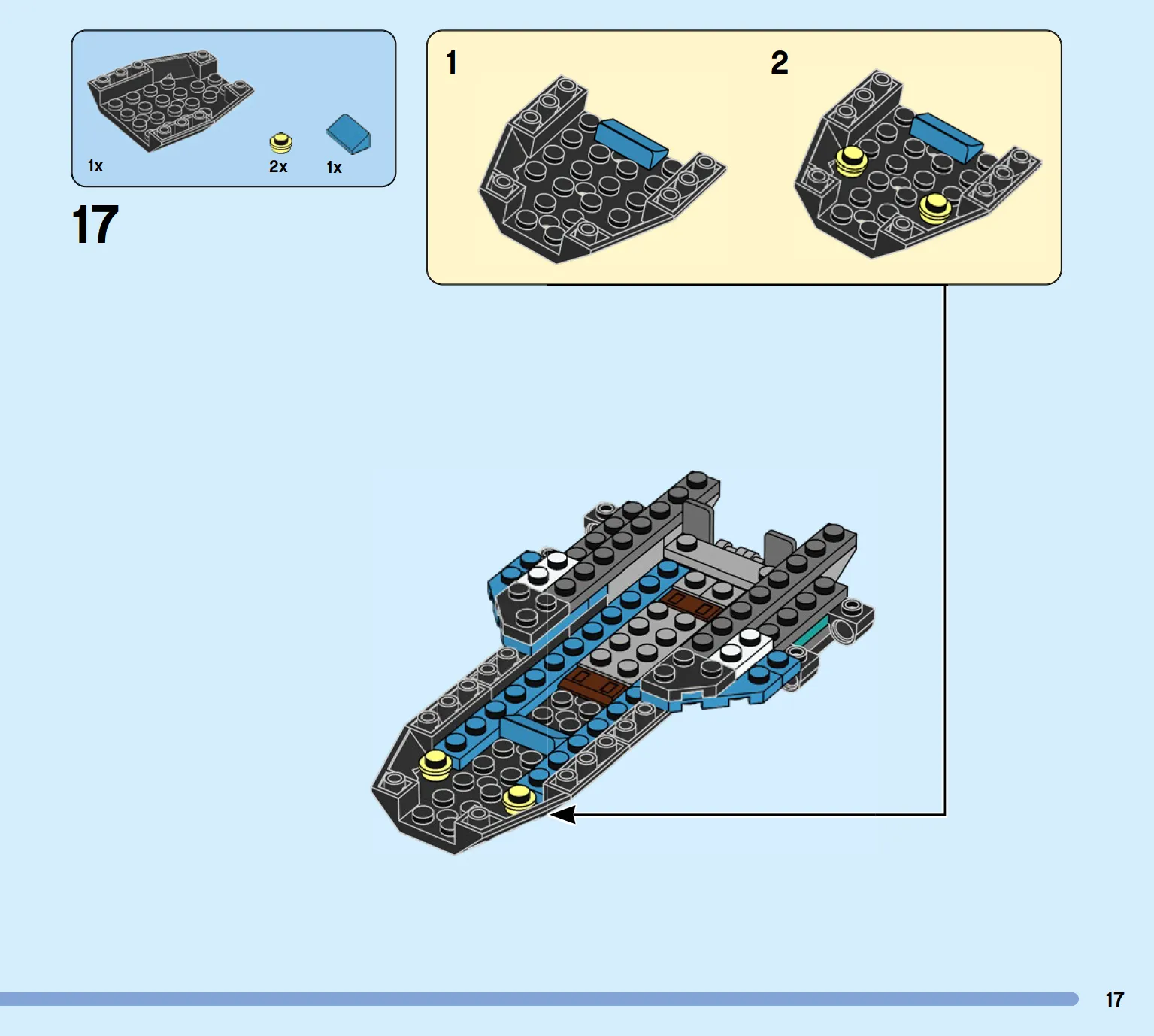 1x
2x
1x

17

1

2

17