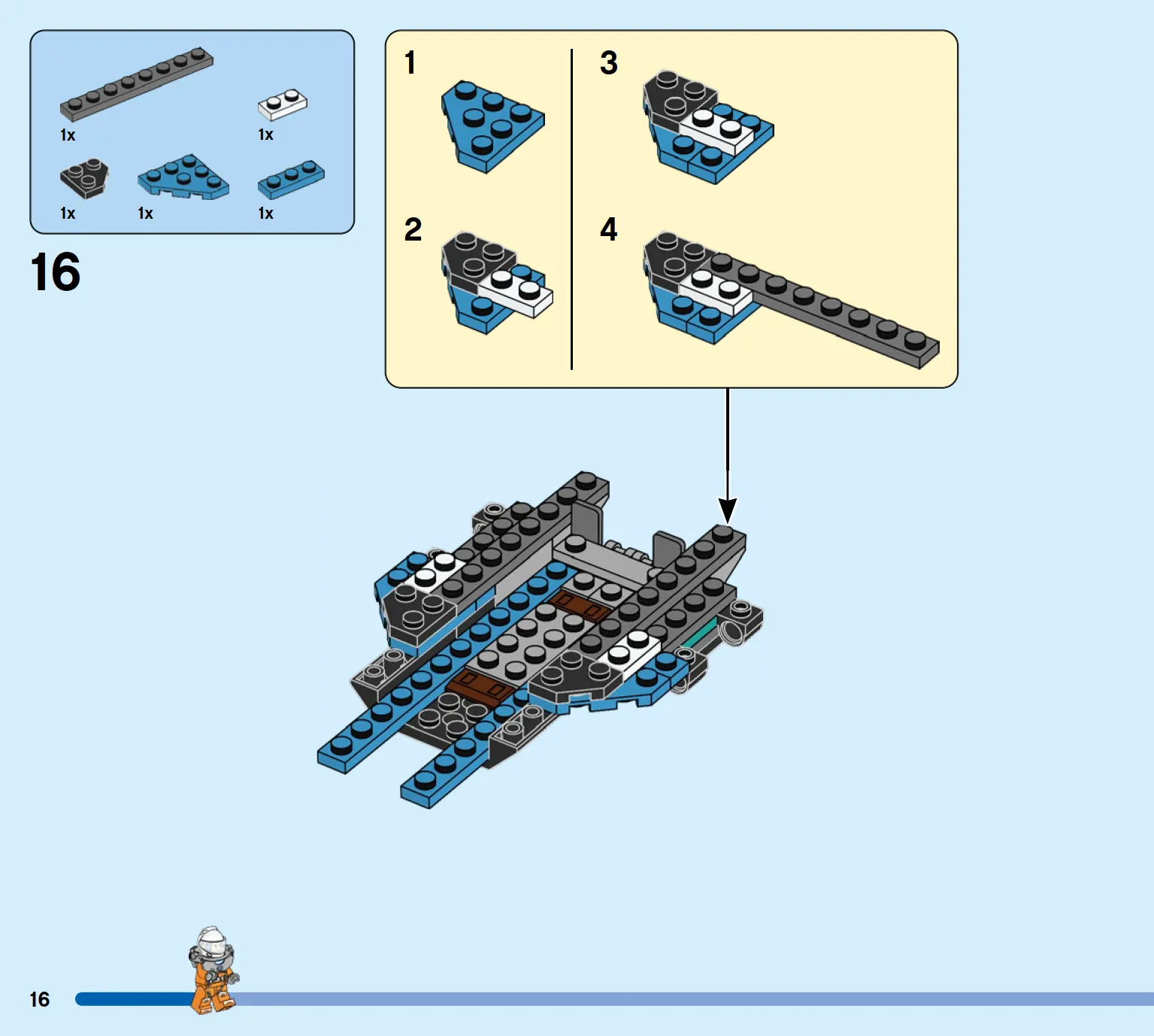 1x
1x
1x
1x
1x

16

1
2
3
4

16