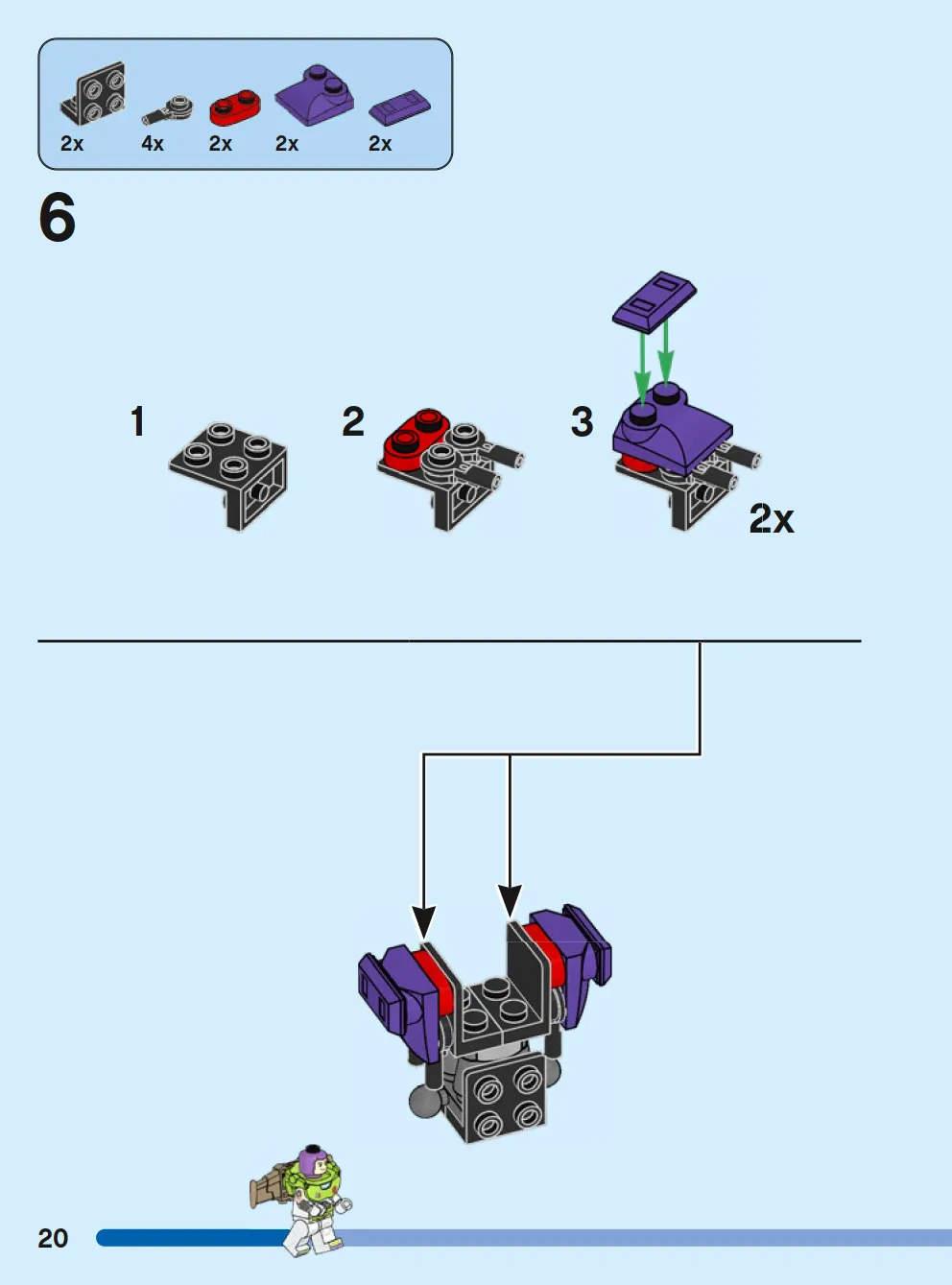 2x 4x 2x 2x 2x

6

1

2

3

2x

20