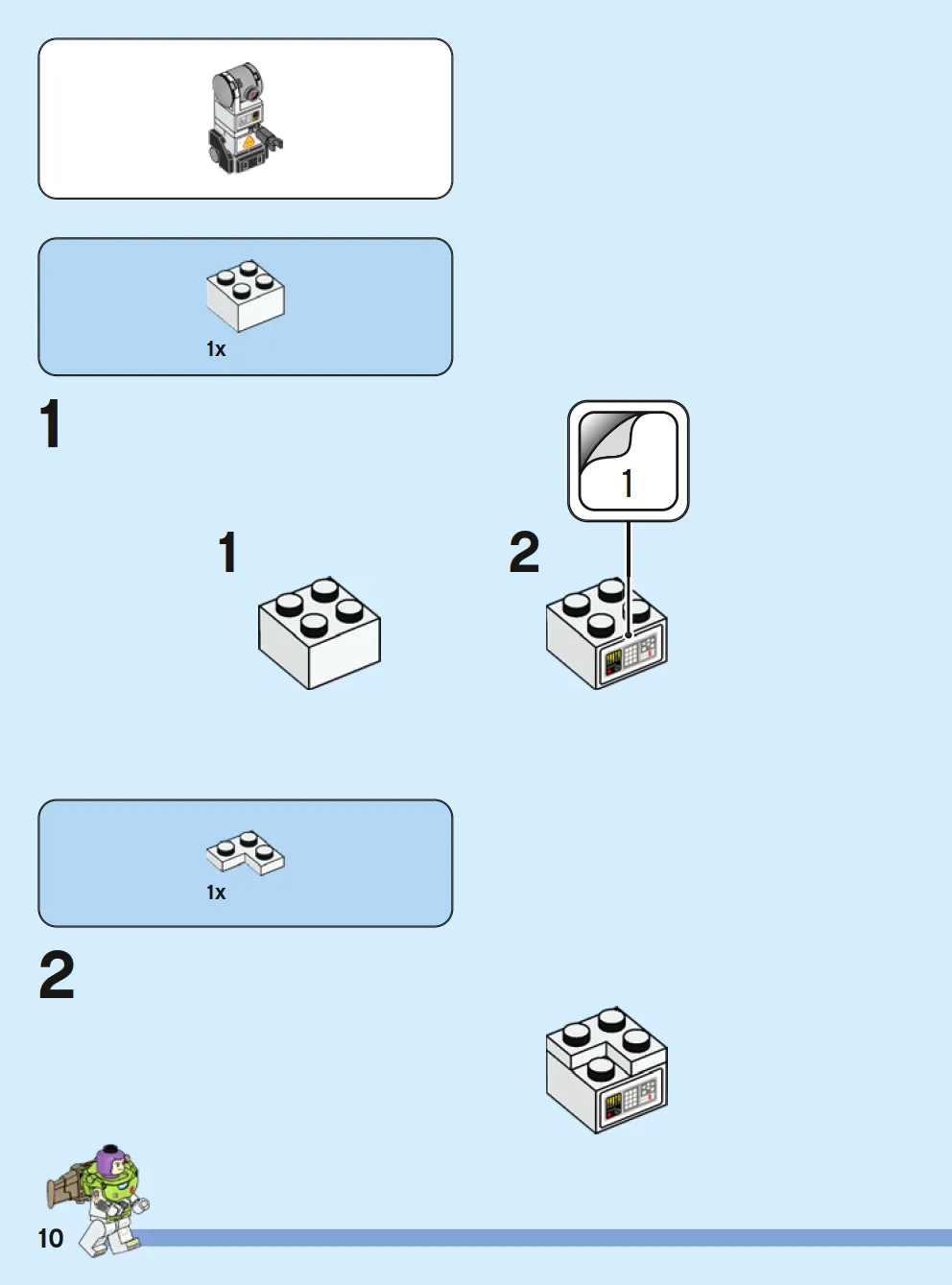 1x

1

1

2

1

1x

2

10