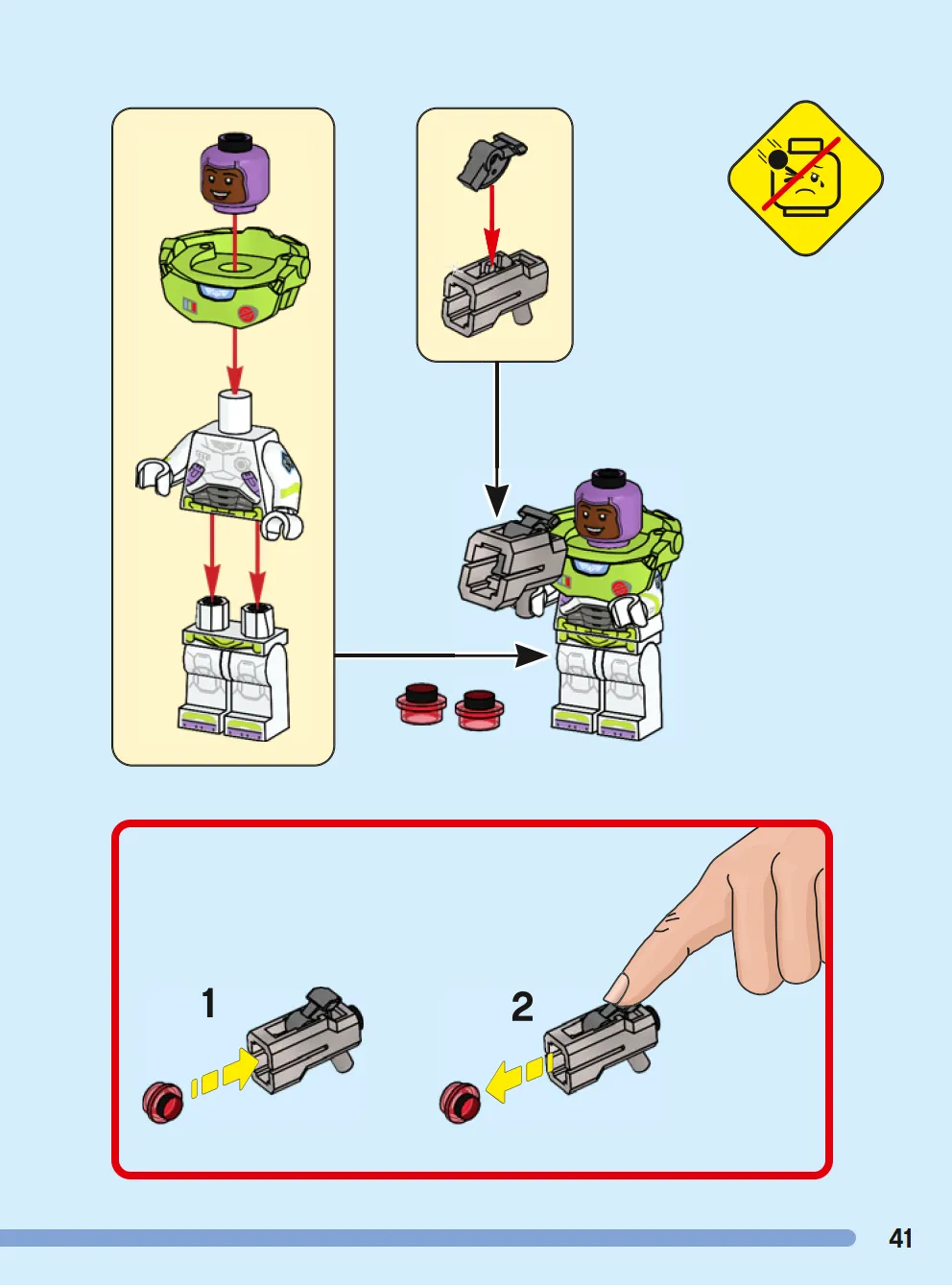 1

2

41