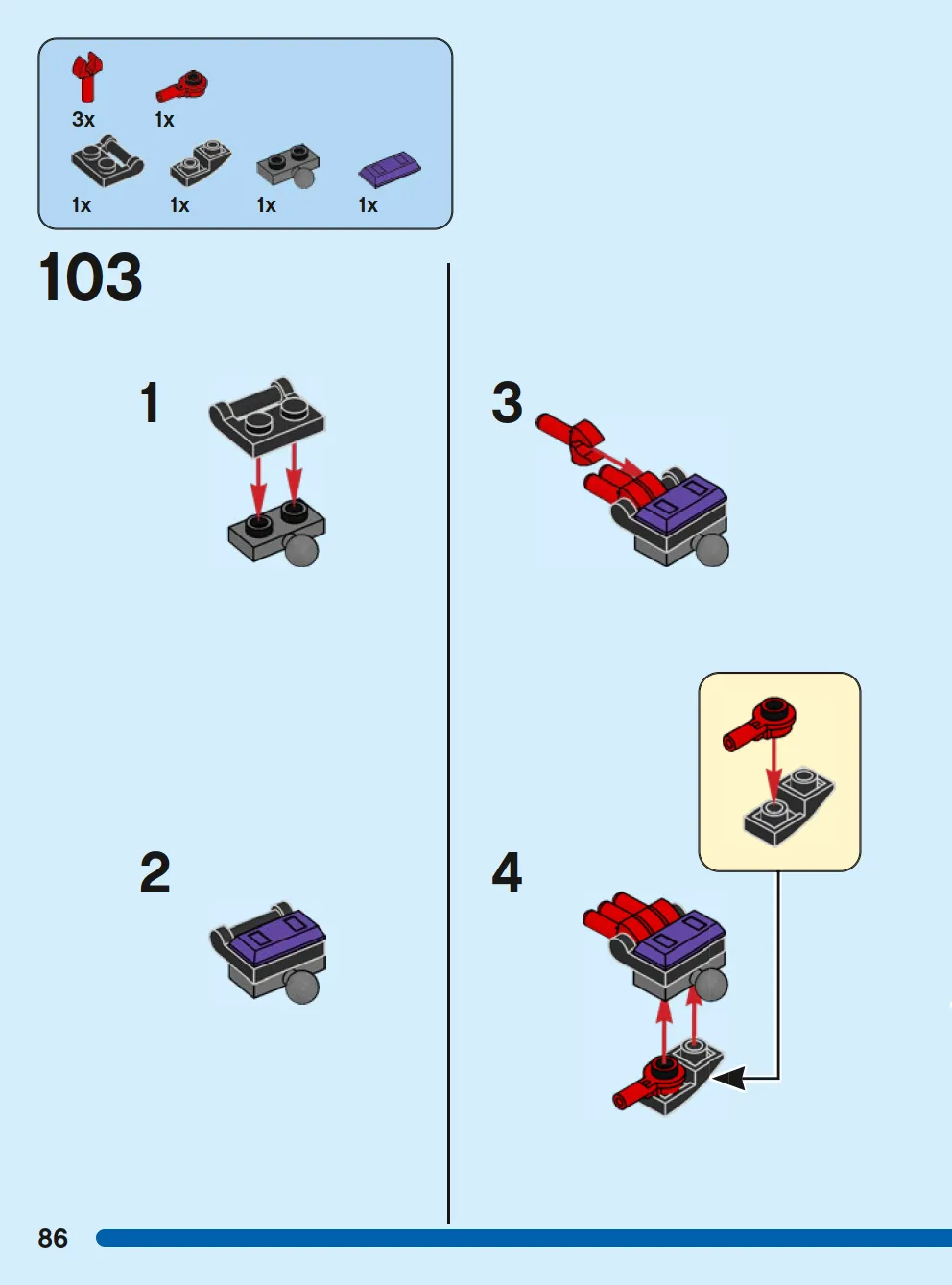 3x 1x
1x 1x 1x 1x

103

1

2

3

4

86