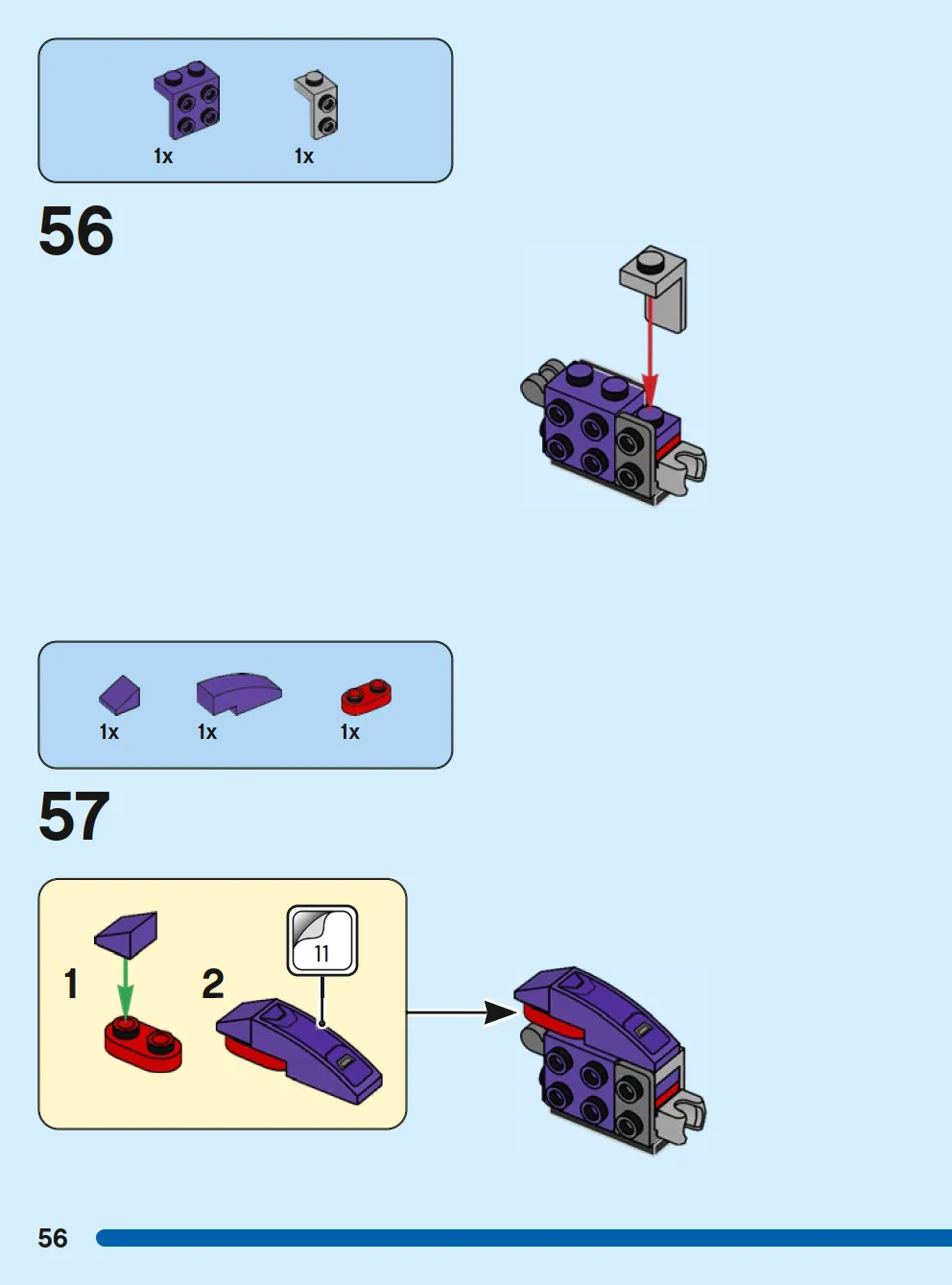 1x 1x

56

1x 1x 1x

57

1

2

11

56