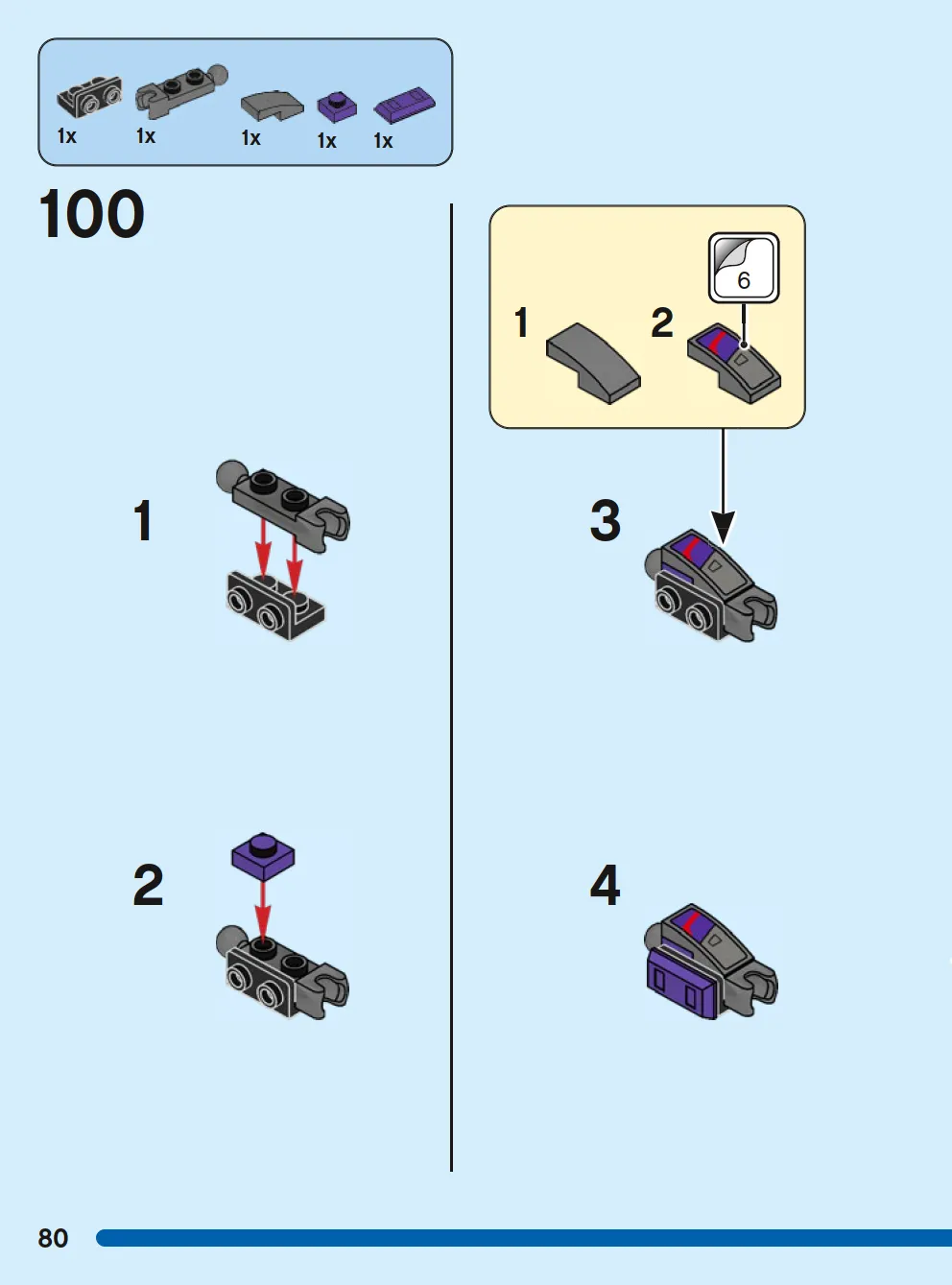 1x 1x 1x 1x 1x

100

1

2

1 2

6

3

4

80