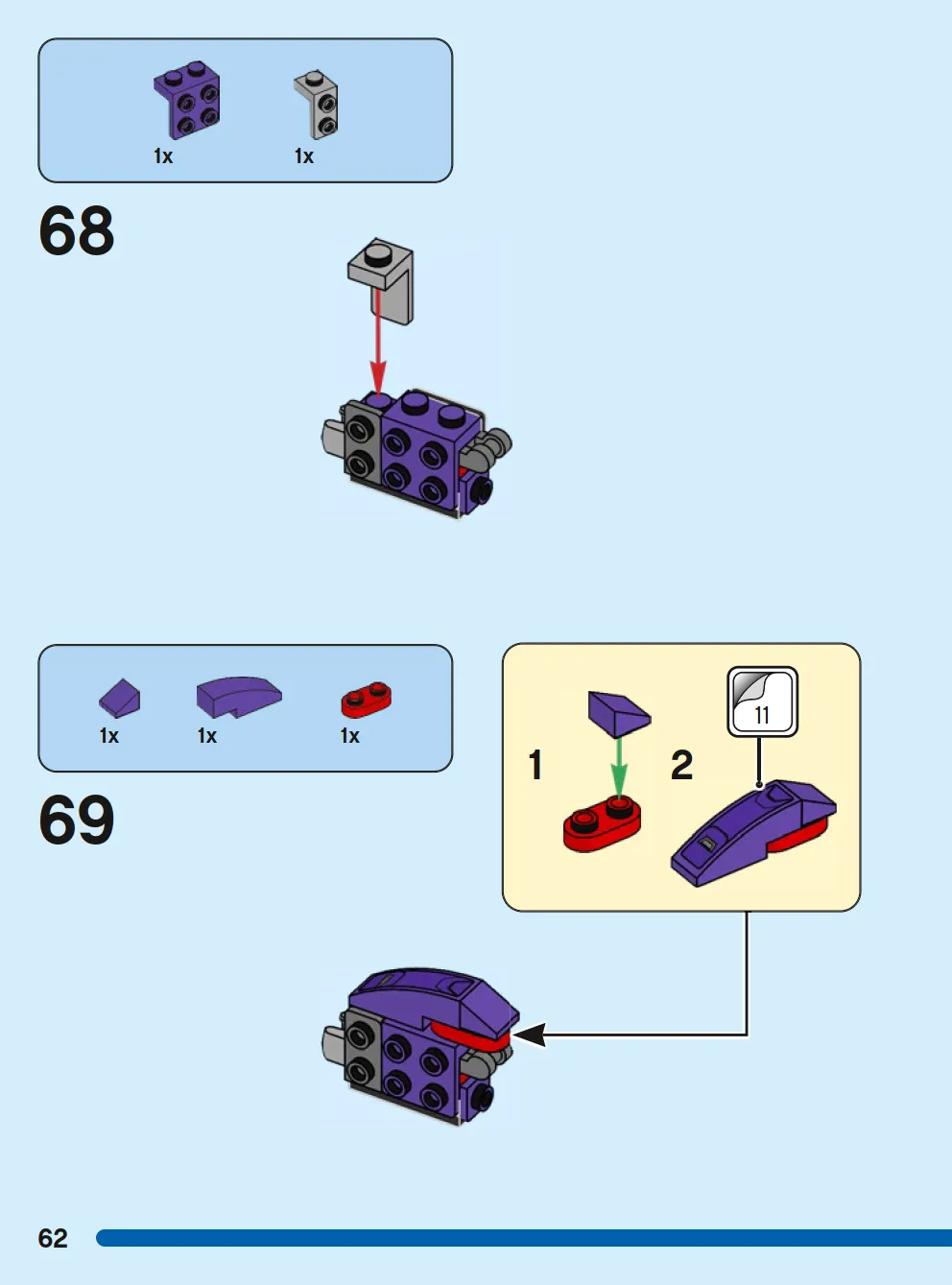 1x 1x

68

1x 1x 1x

69

1

2

11

62