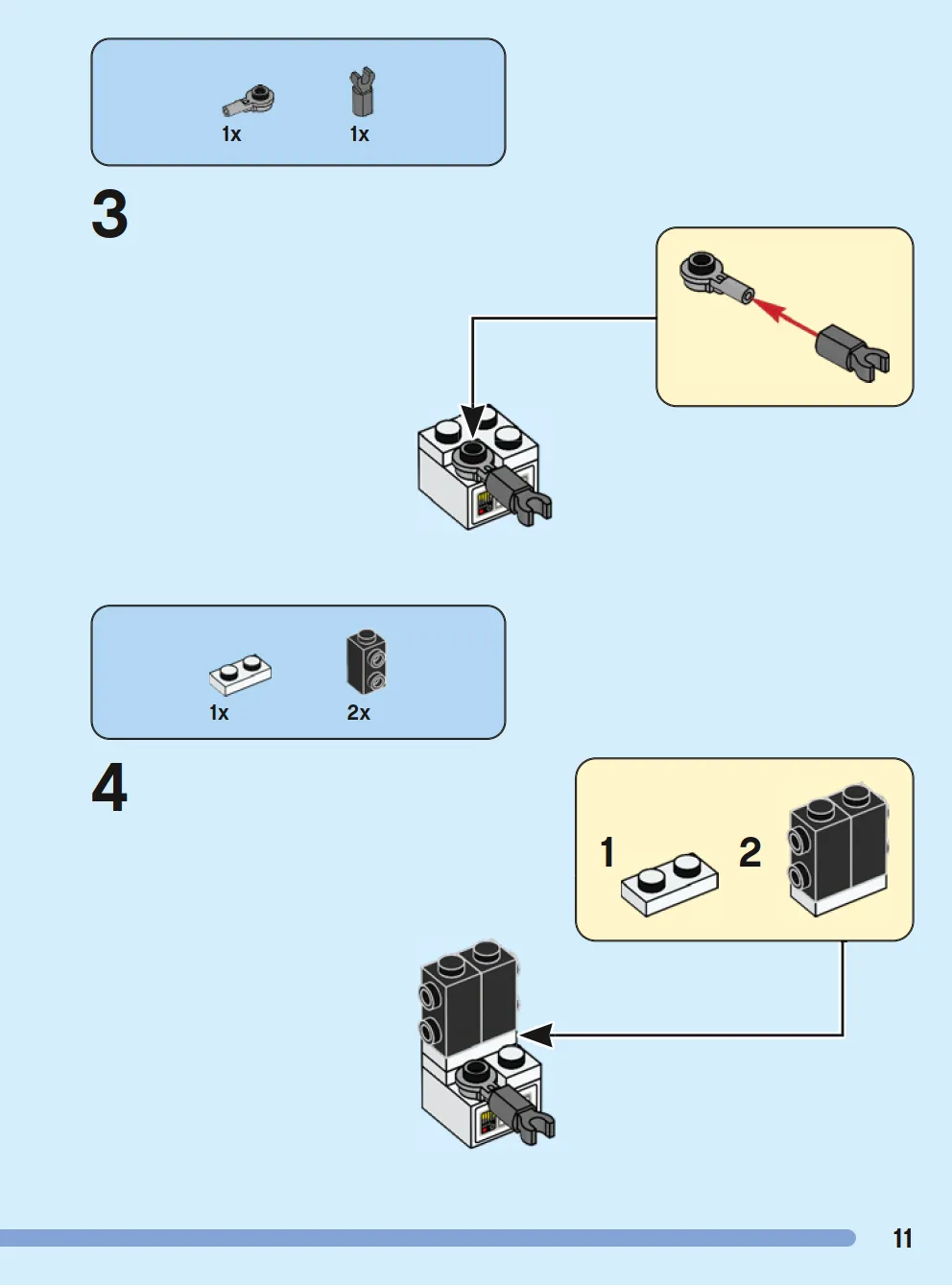 1x 1x

3

1x 2x

4

1 2

11