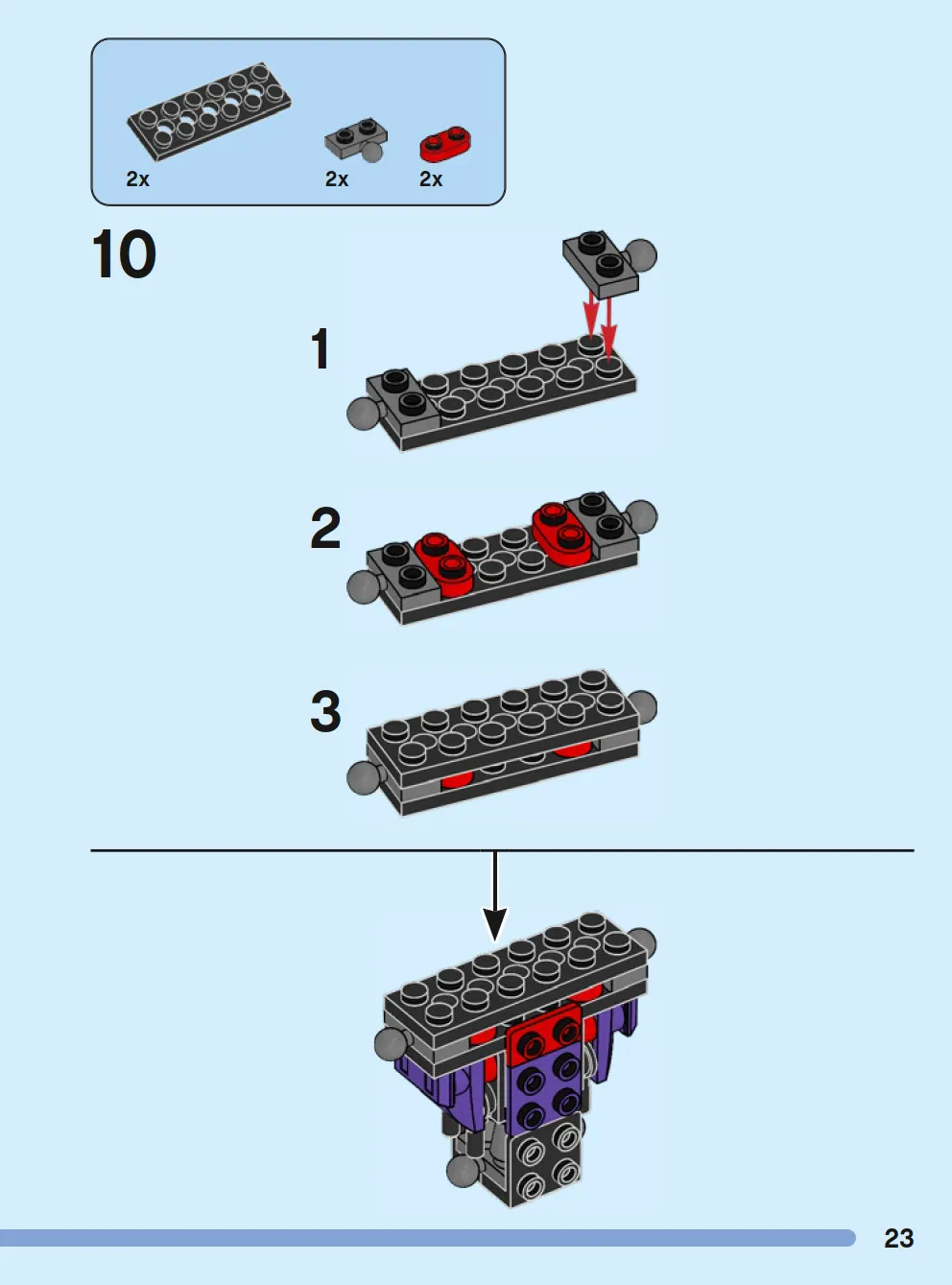 2x 2x 2x

10

1

2

3

23