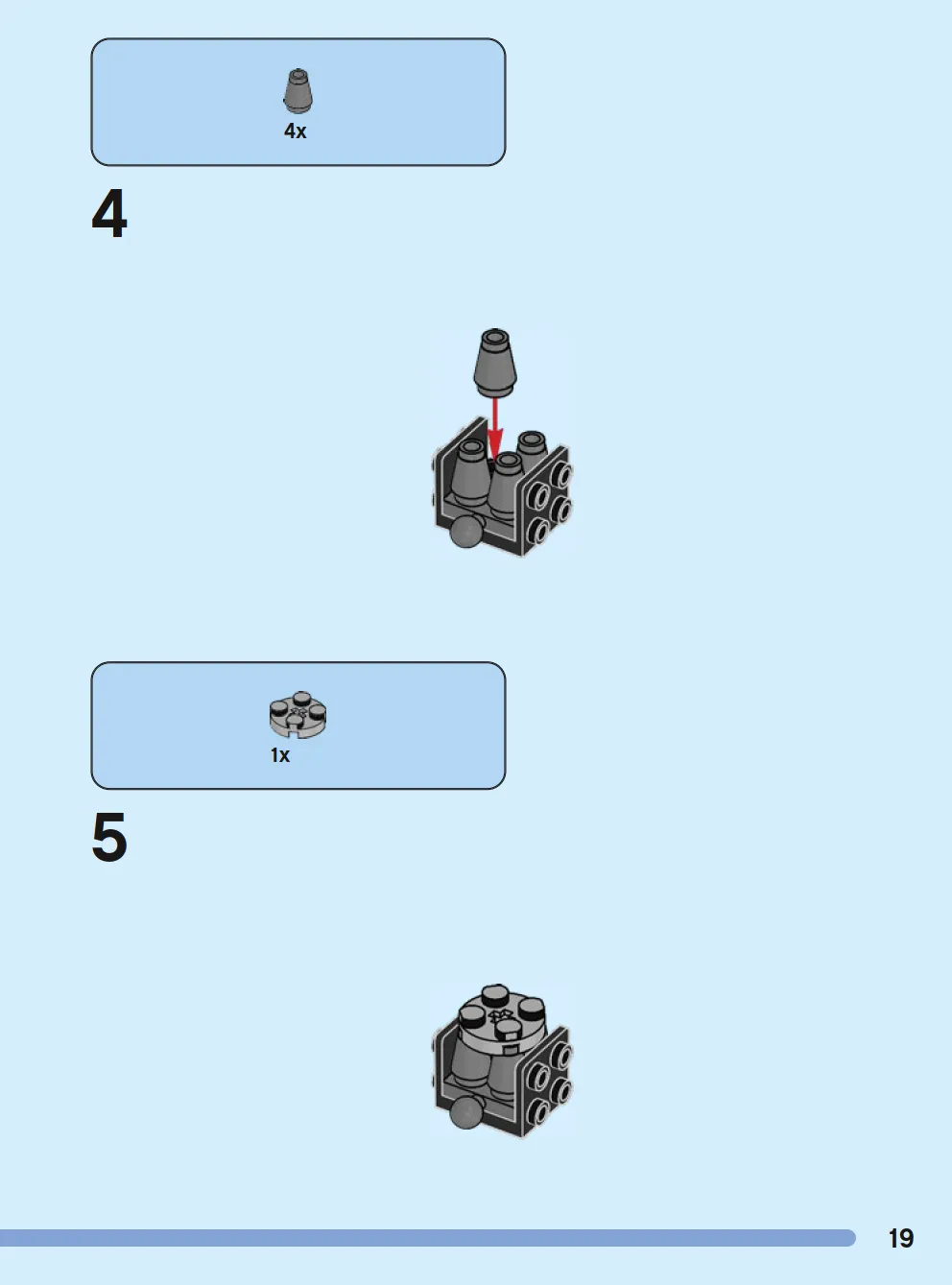 4x

4

1x

5

19