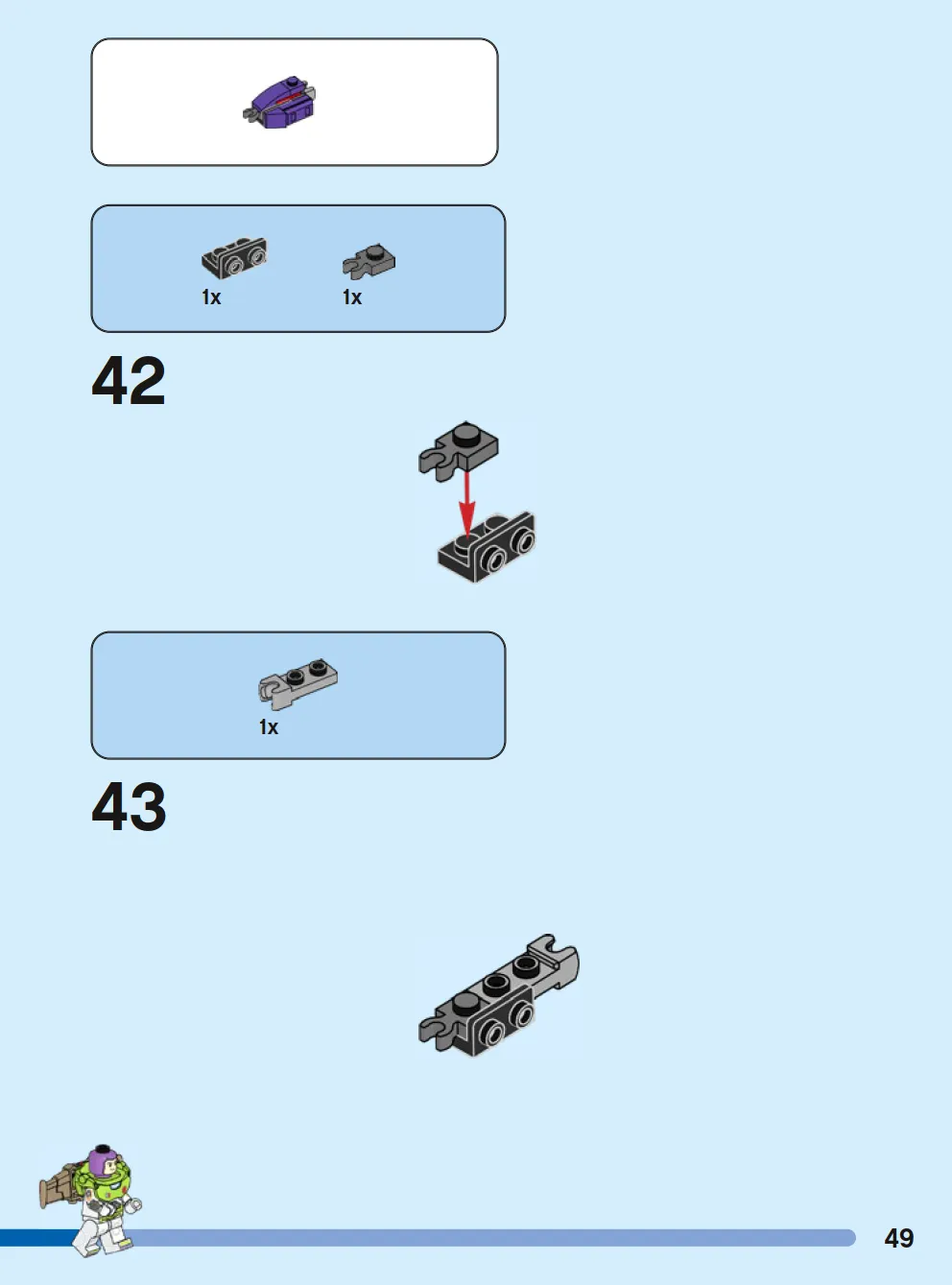 1x
1x

42

1x

43

49