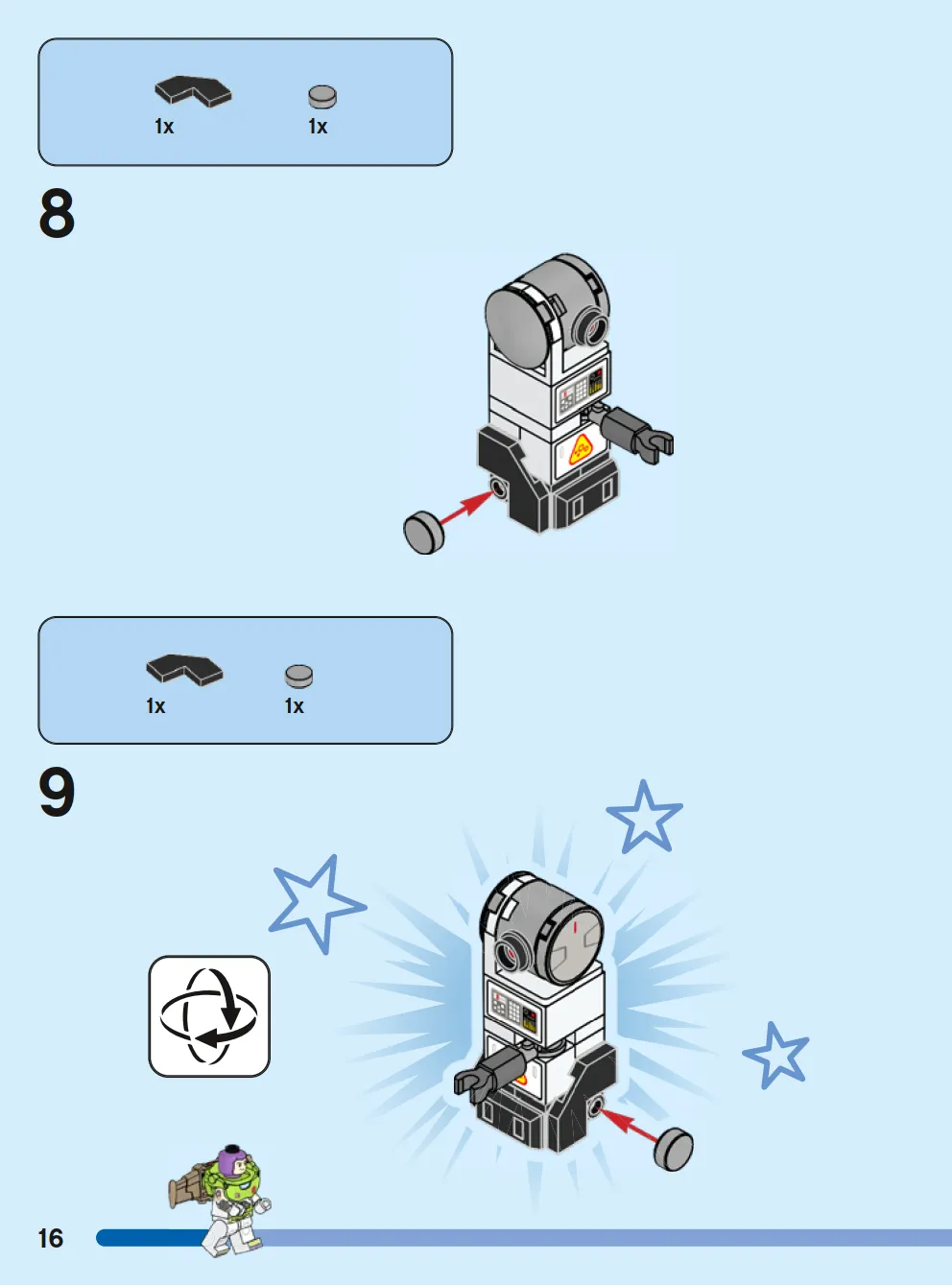 1x 1x

8

1x 1x

9

16