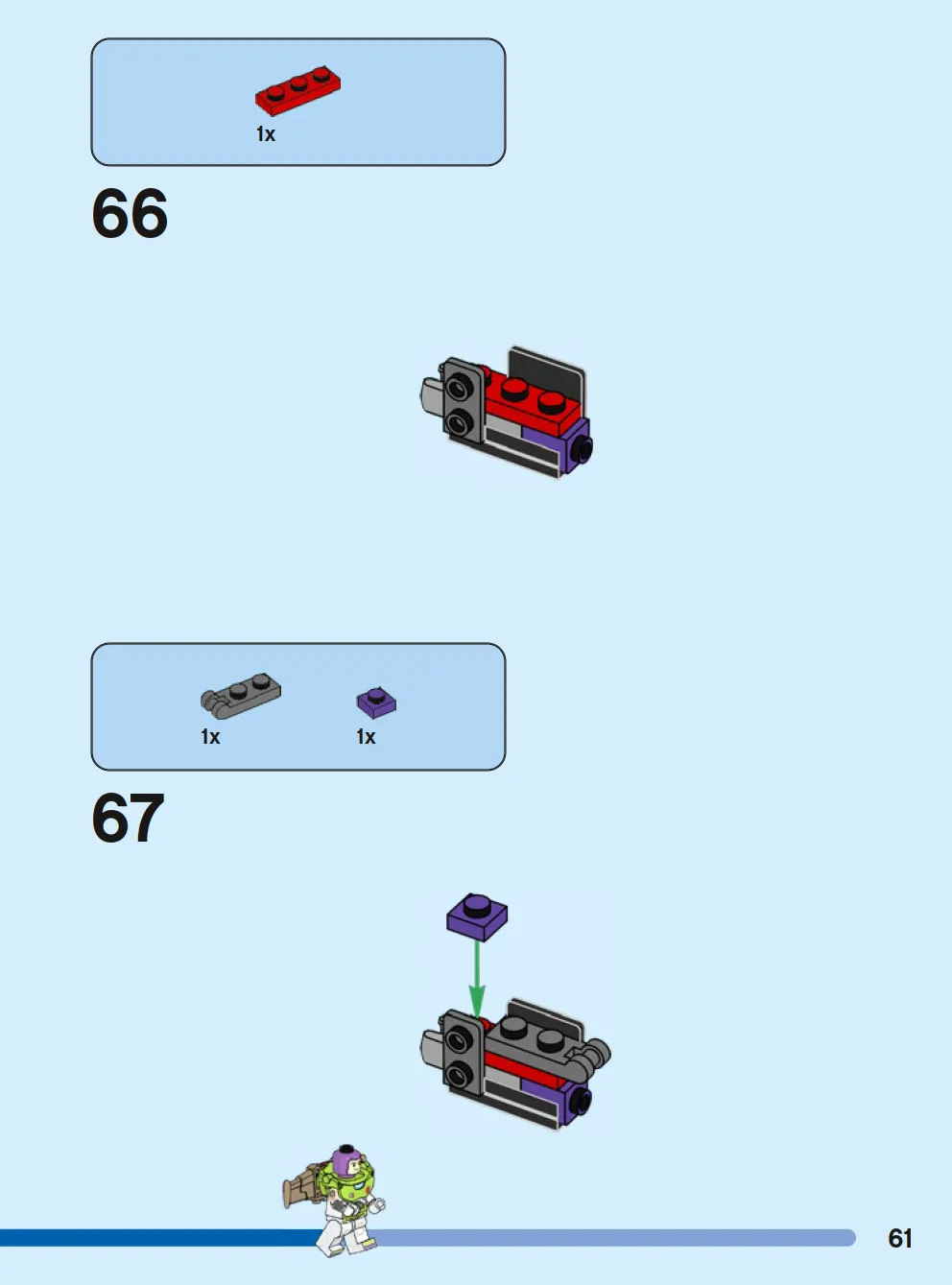 1x

66

1x

1x

67

61