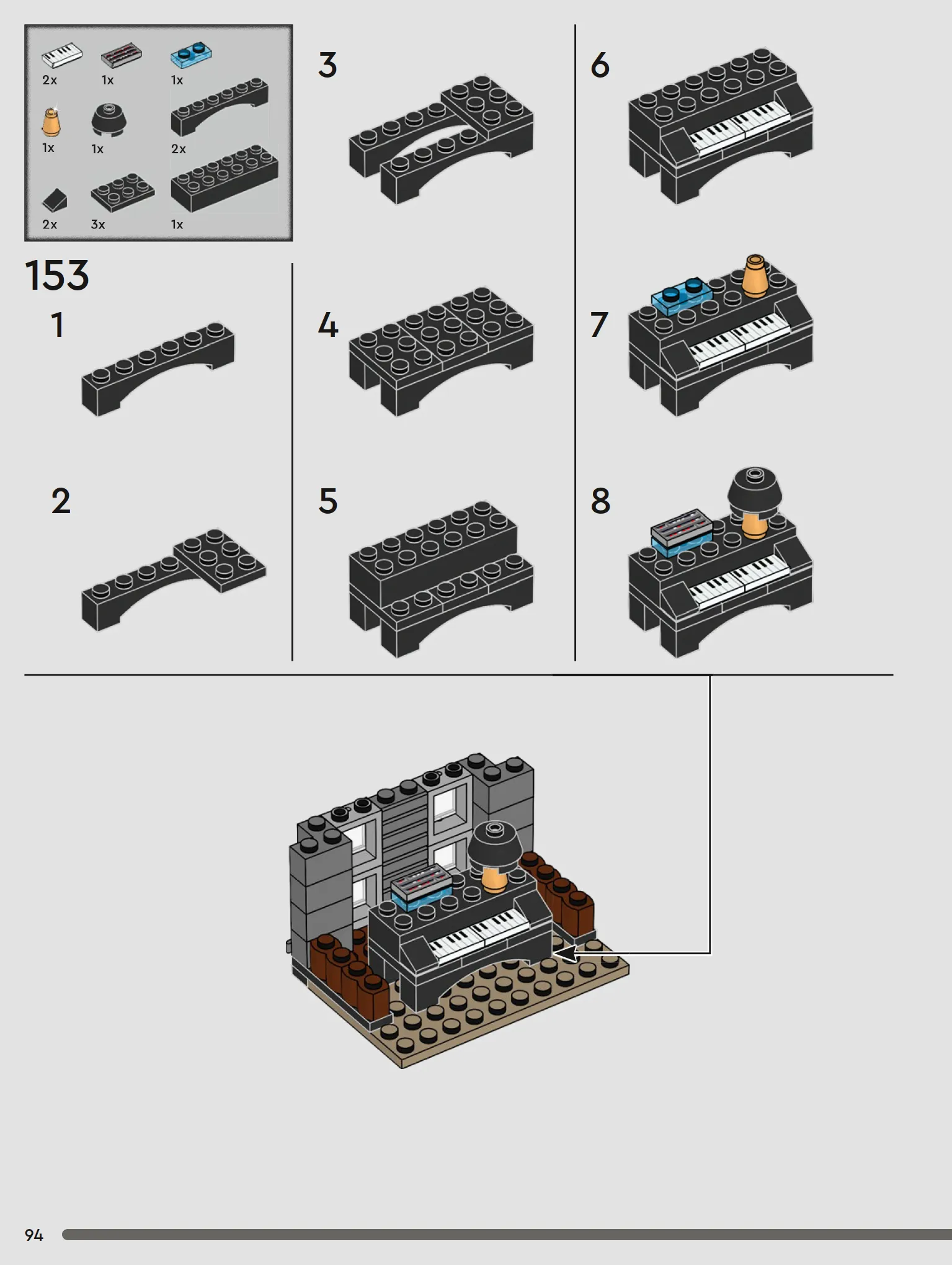 2x 1x 1x
1x 1x 2x
2x 3x 1x

153

1

2

3

4

5

6

7

8

94