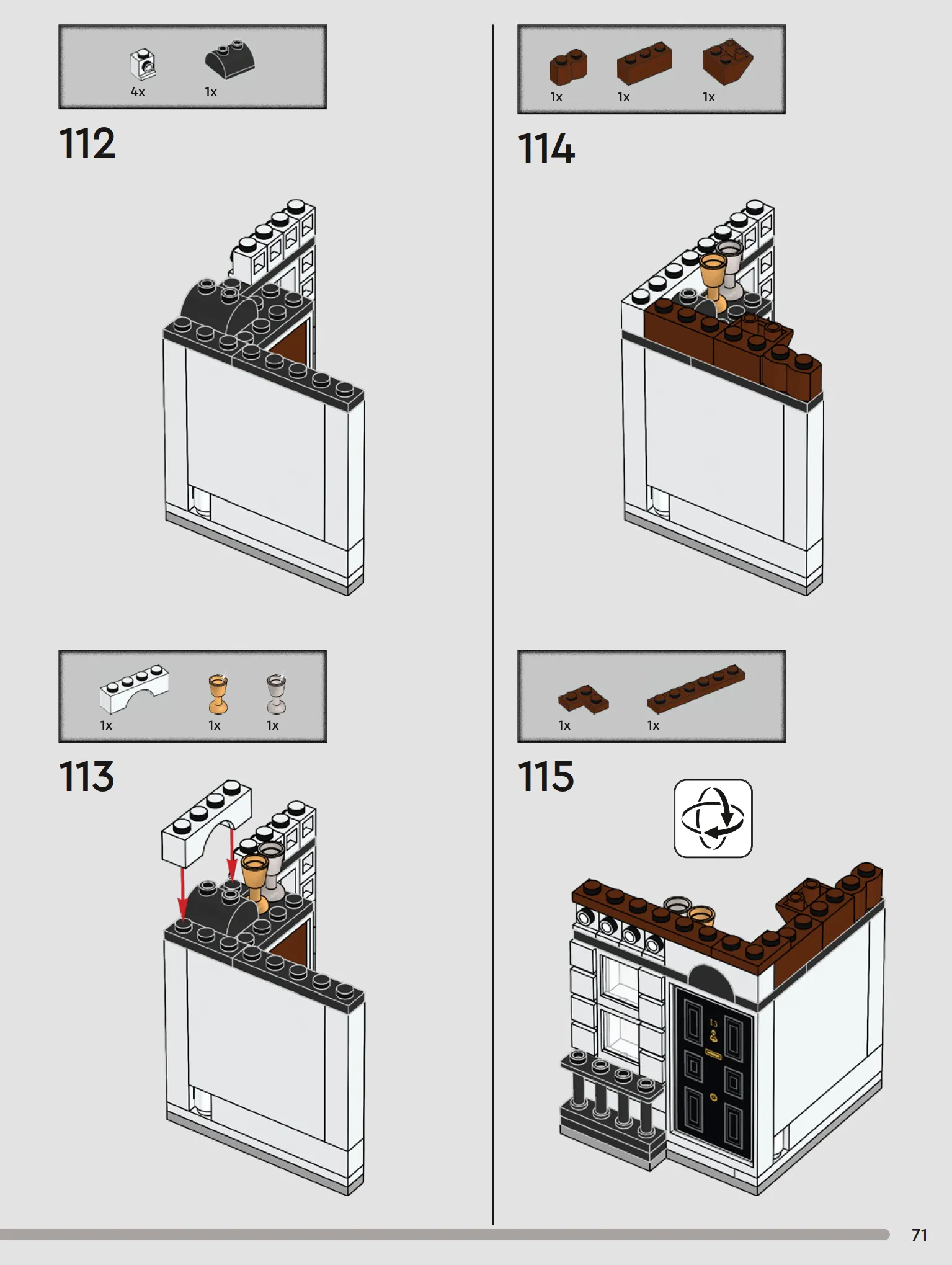 4x 1x

112

1x 1x 1x

113

1x 1x 1x

114

1x 1x

115

13

71