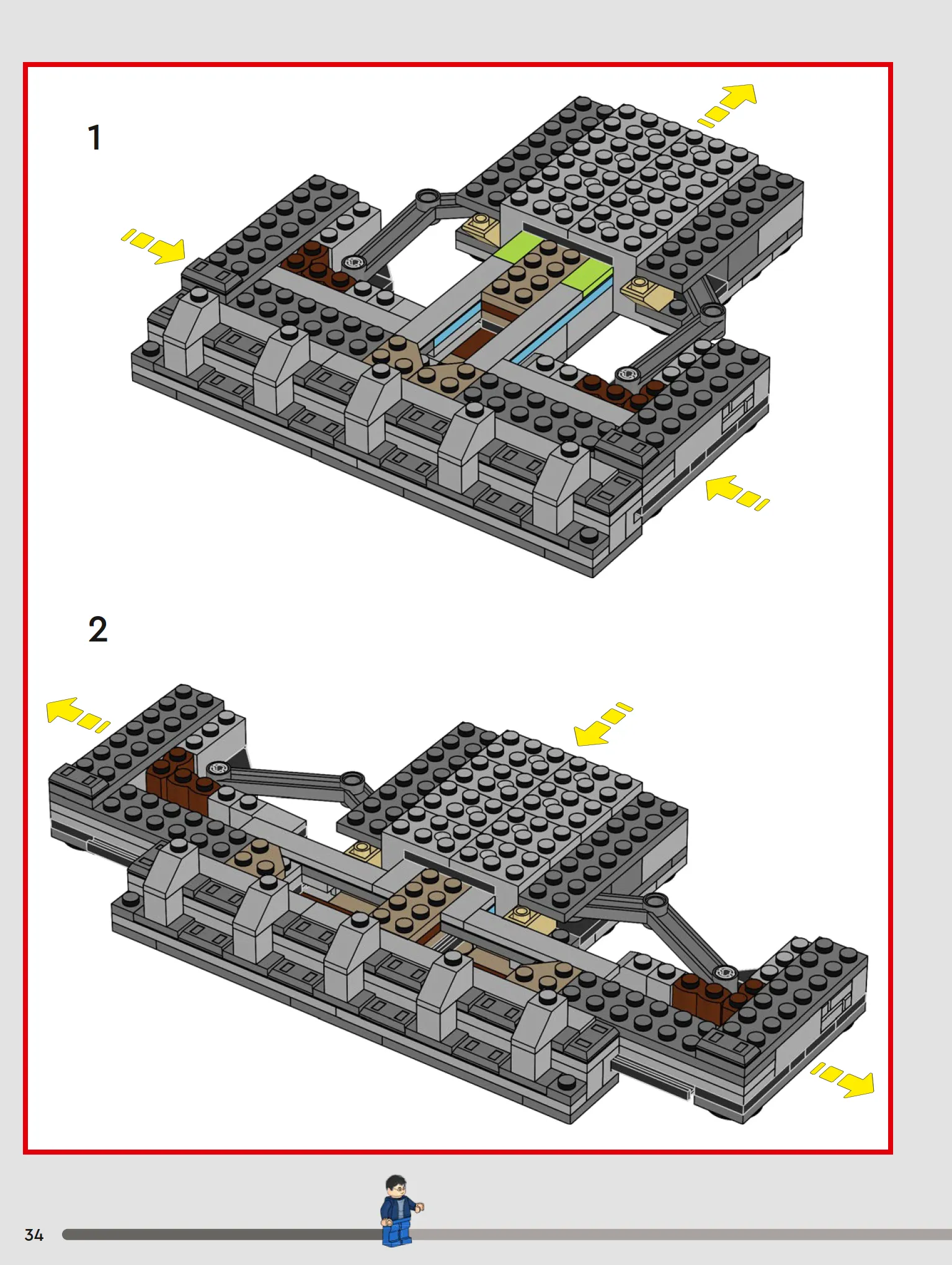 1

2

34