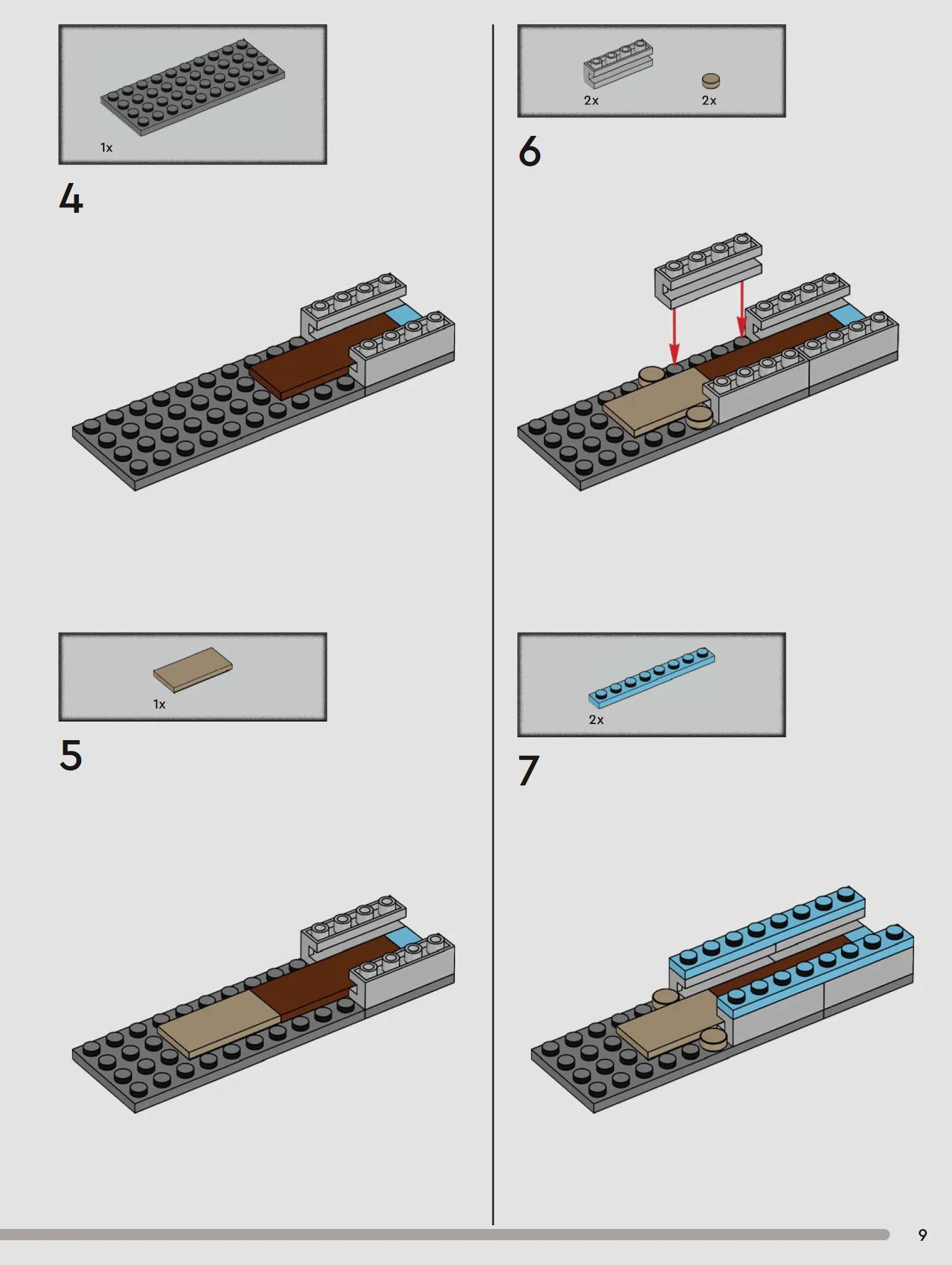 1x

4

1x

5

2x

2x

6

2x

7

9