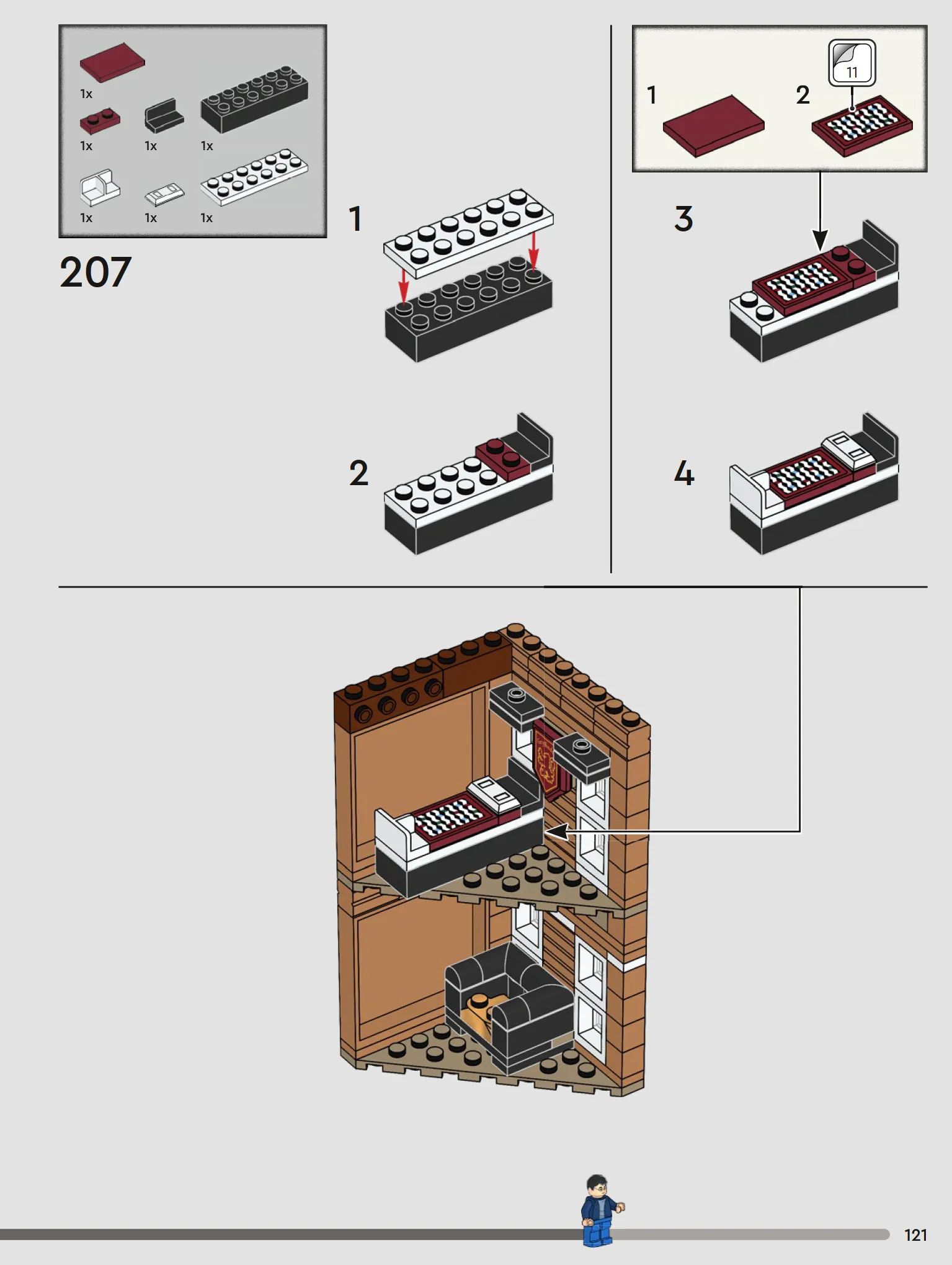 1x
1x 1x 1x
1x 1x 1x

207

1

2

1 2 11

3

4

121