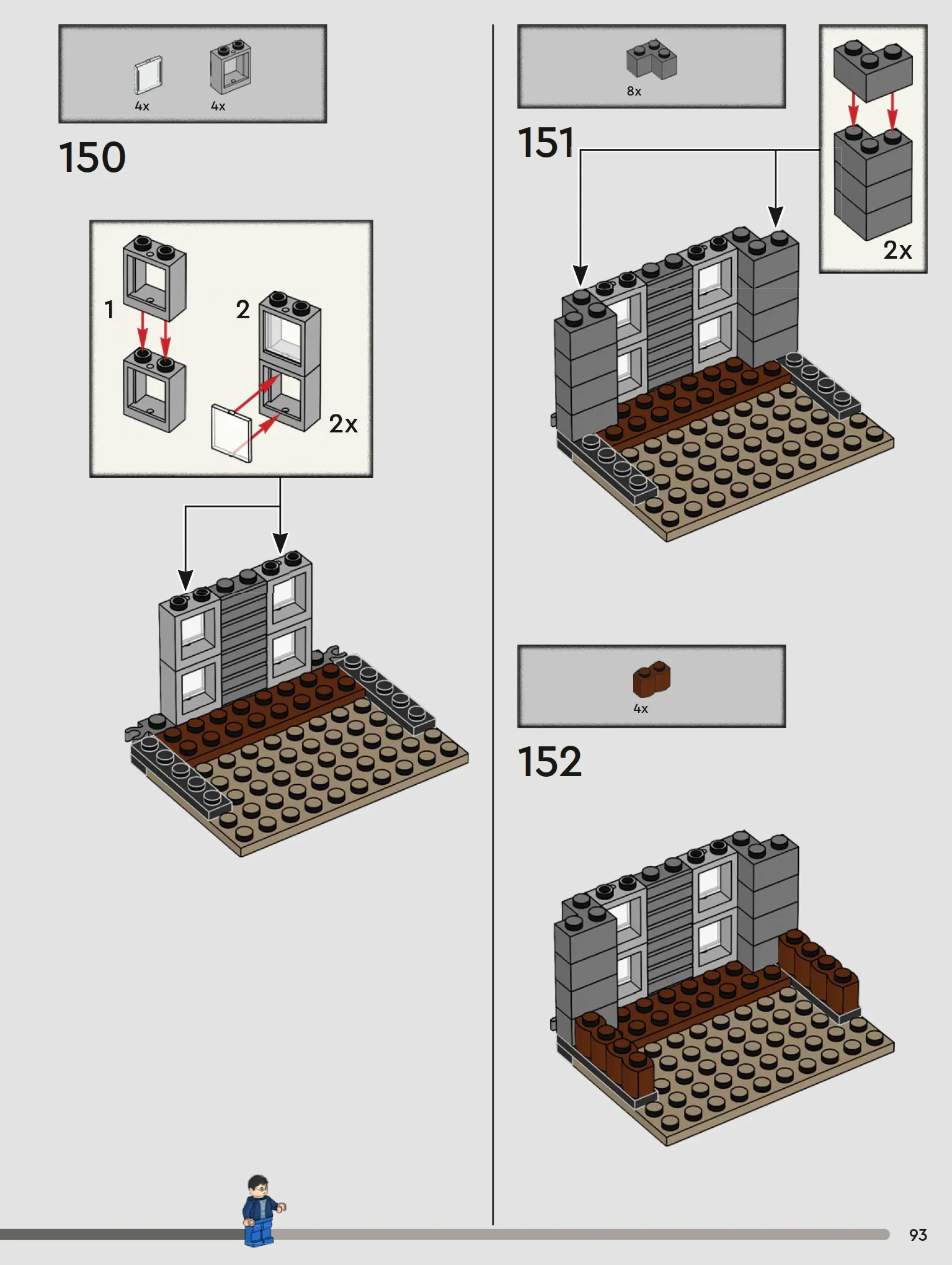 4x 4x

150

1

2

2x

8x

151

2x

4x

152

93