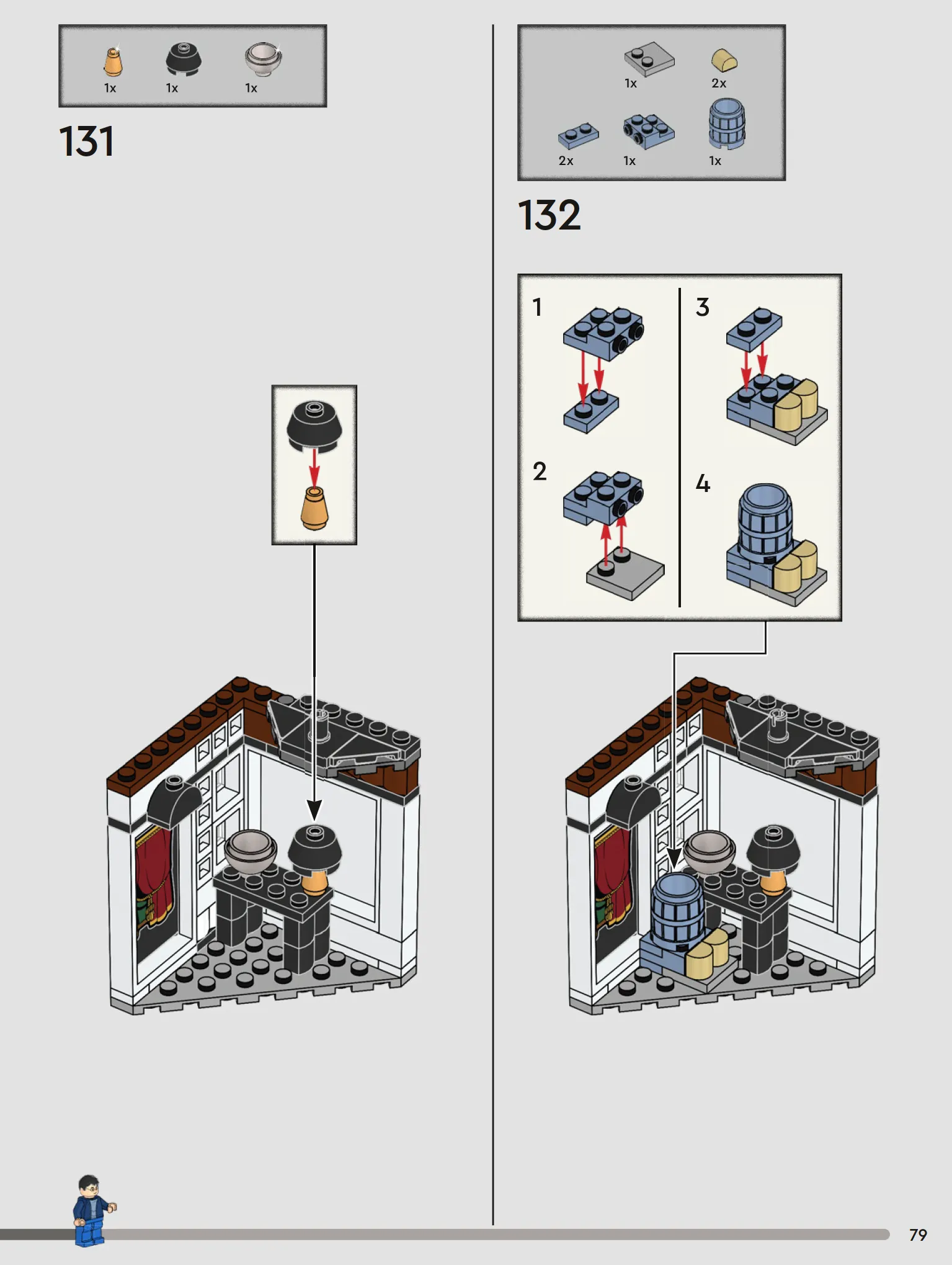 1x 1x 1x

131

1x 2x

2x 1x 1x

132

1

2

3

4

79