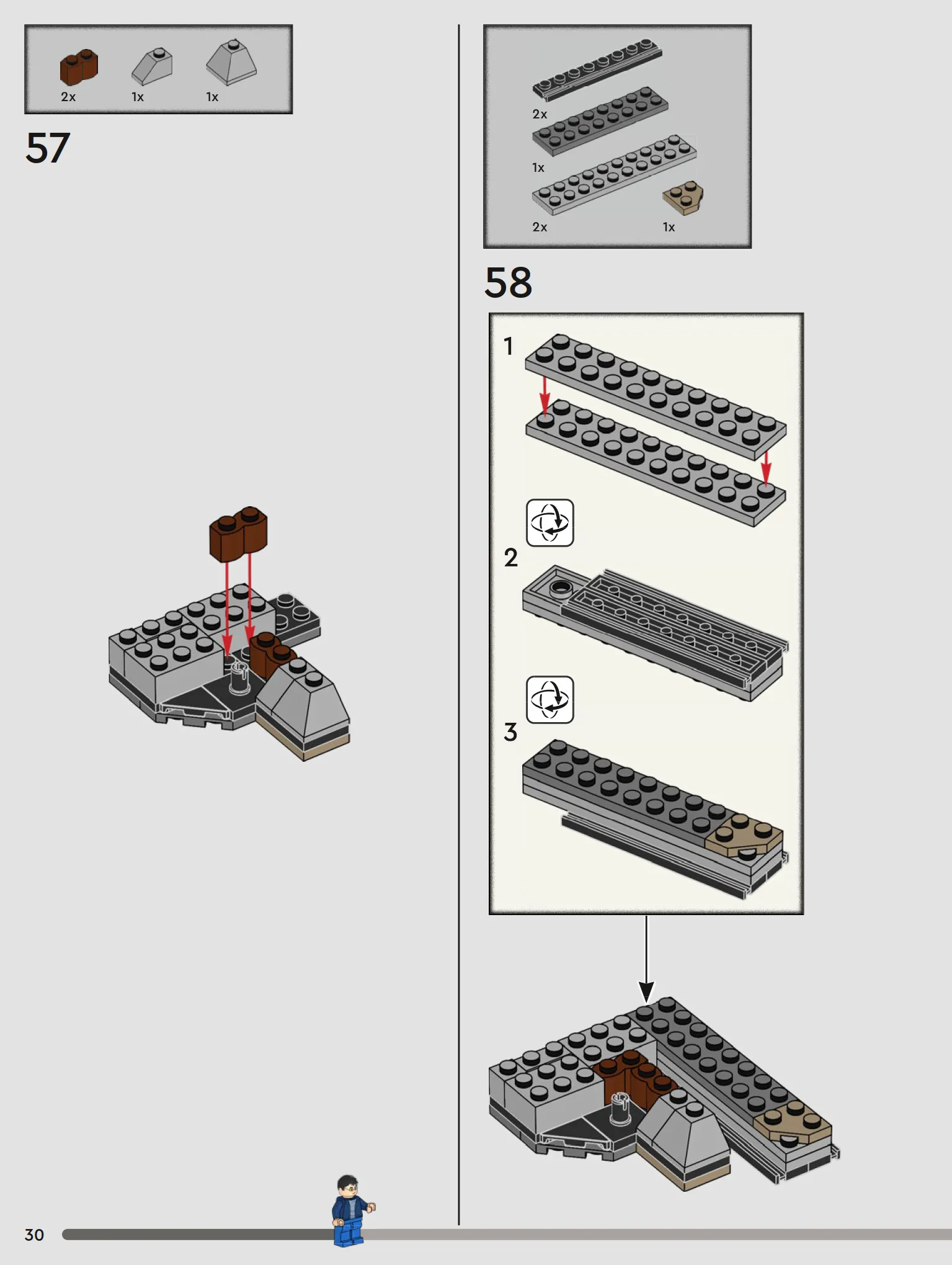 2x 1x 1x

57

2x
1x
2x 1x

58

1

2

3

30