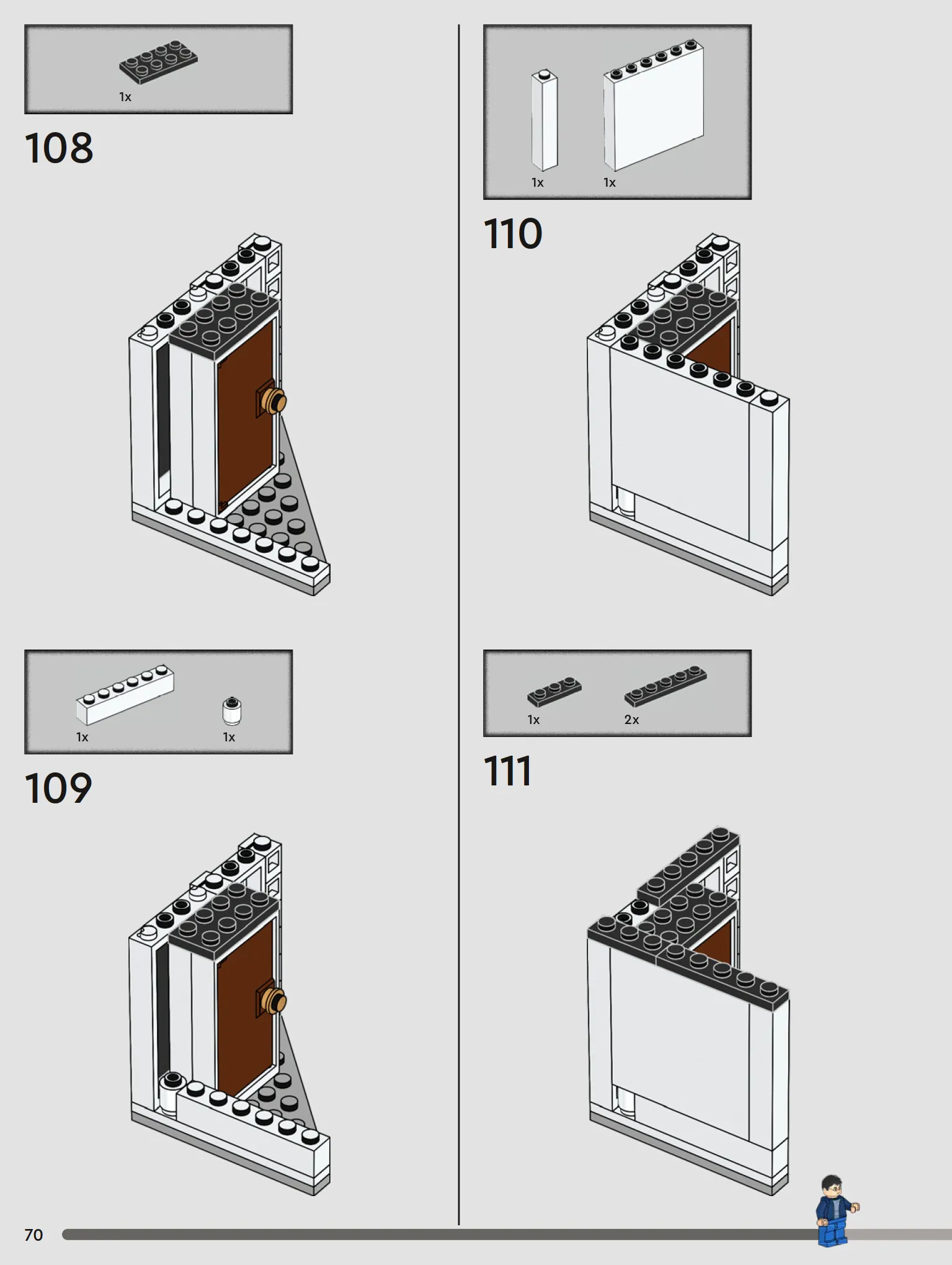 1x

108

1x 1x

109

1x 1x

110

1x 2x

111

70