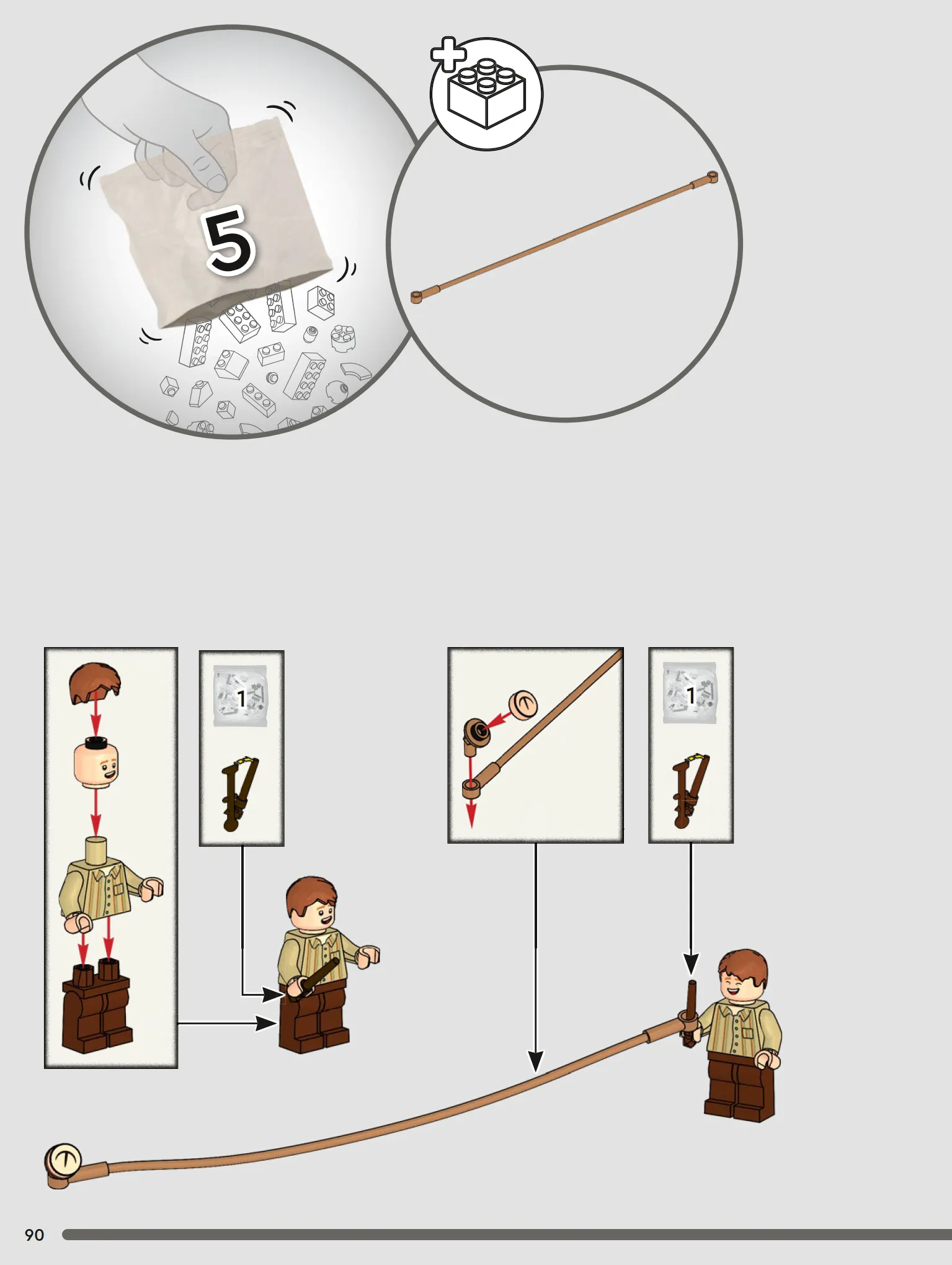 5

1

1

90