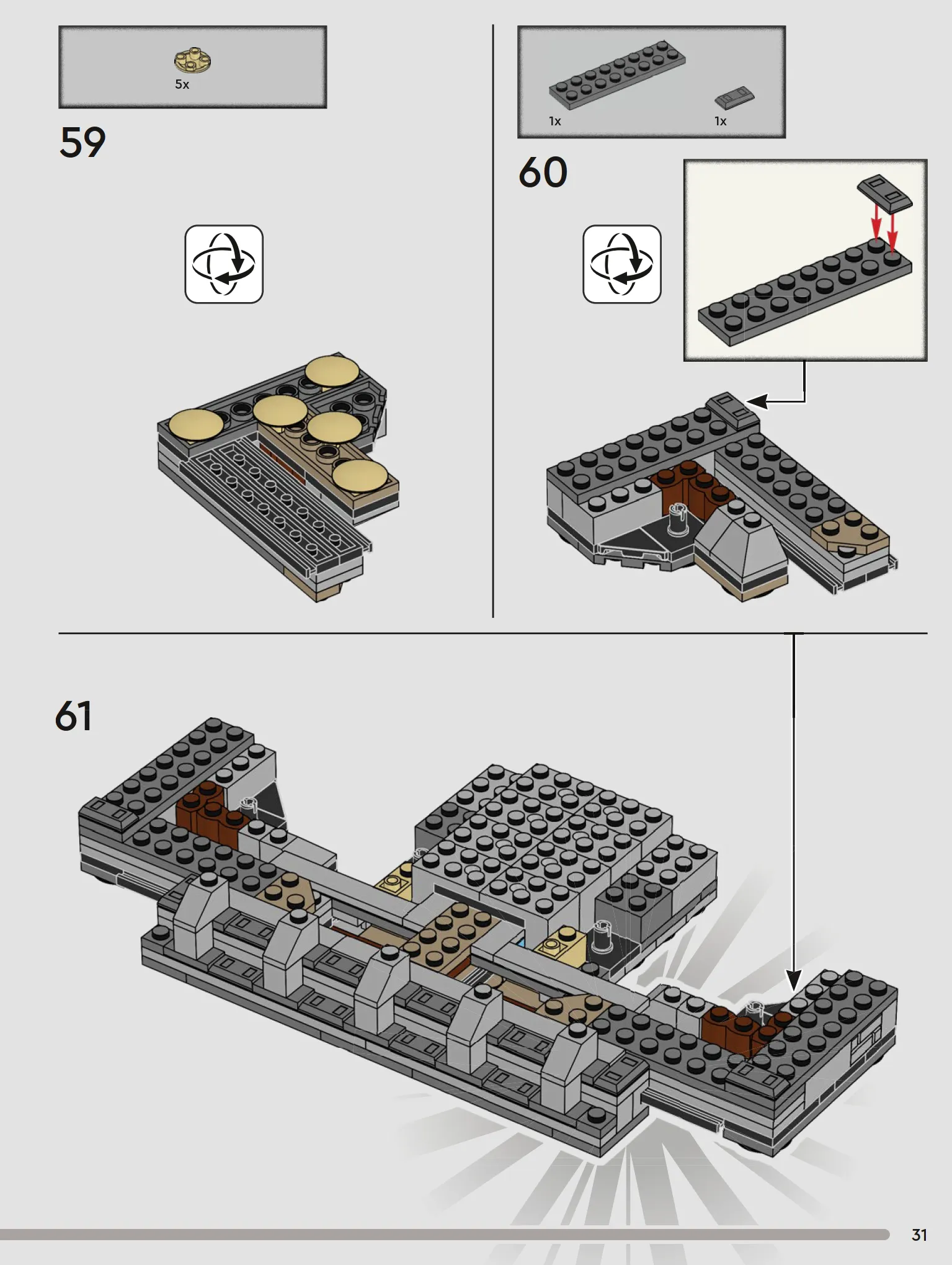 5x

59

1x

1x

60

61

31