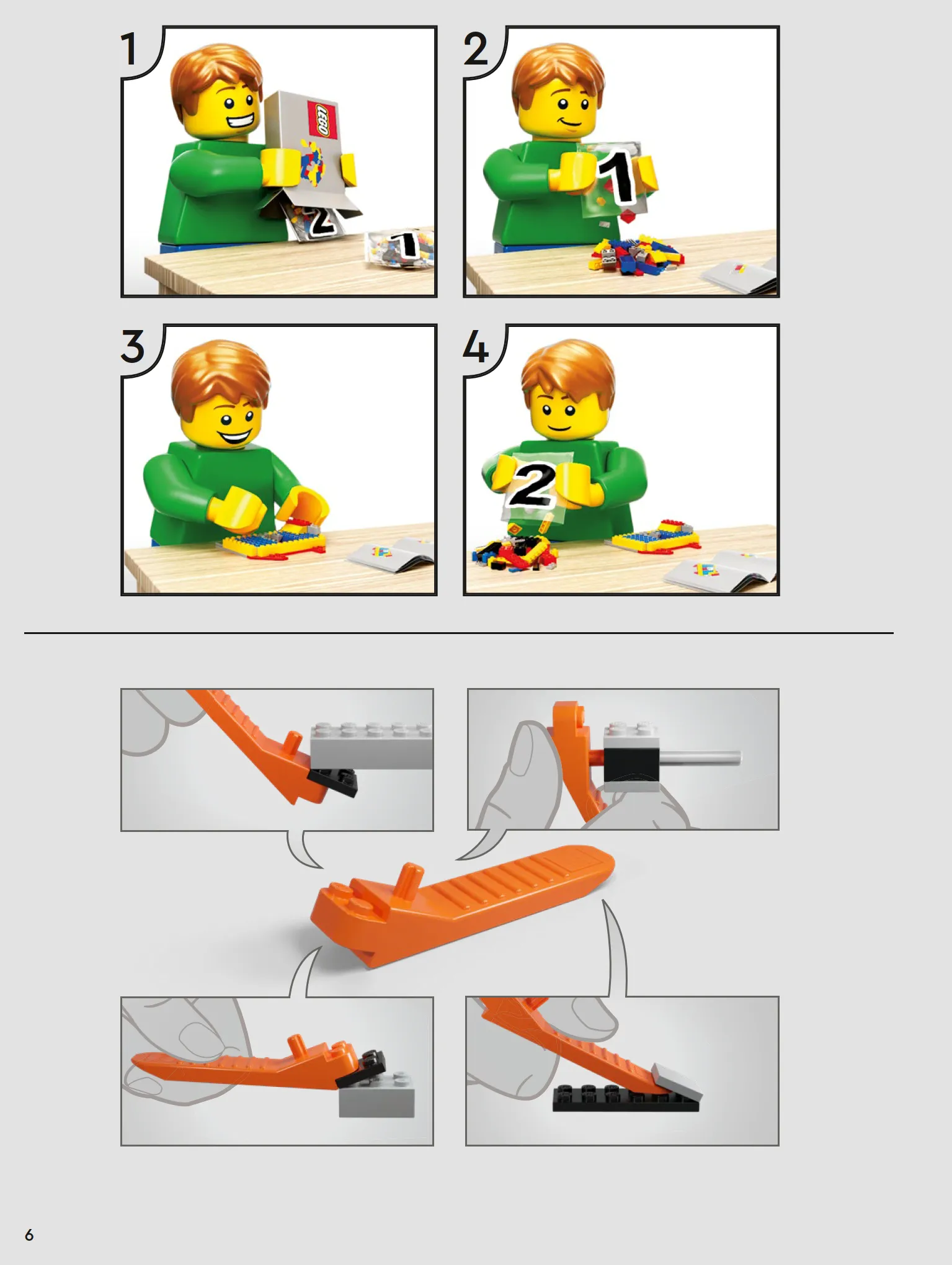 1

LEGO

2

1

2

1

3

4

2

6